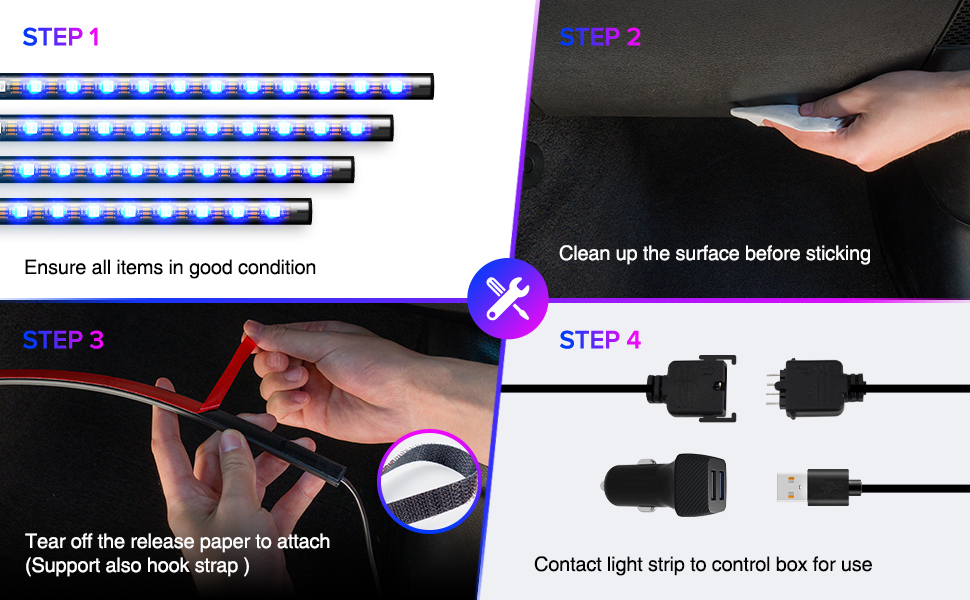 STEP 1

Ensure all items in good condition

STEP 2

Clean up the surface before sticking

STEP 3

Tear off the release paper to attach (Support also hook strap )

STEP 4

Contact light strip to control box for use