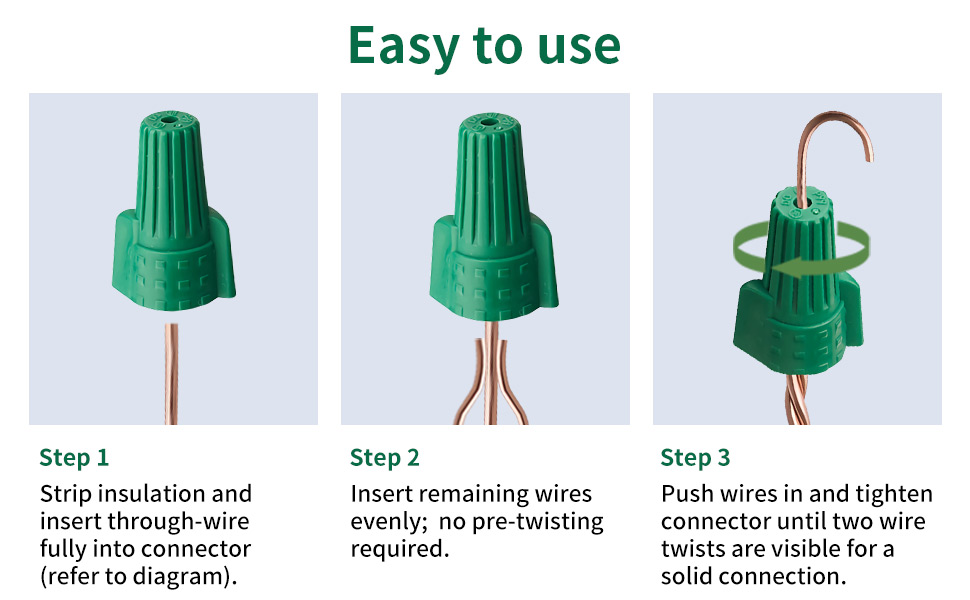 Easy to use

Step 1
Strip insulation and insert through-wire fully into connector (refer to diagram).

Step 2
Insert remaining wires evenly;  no pre-twisting required.

Step 3
Push wires in and tighten connector until two wire twists are visible for a solid connection.