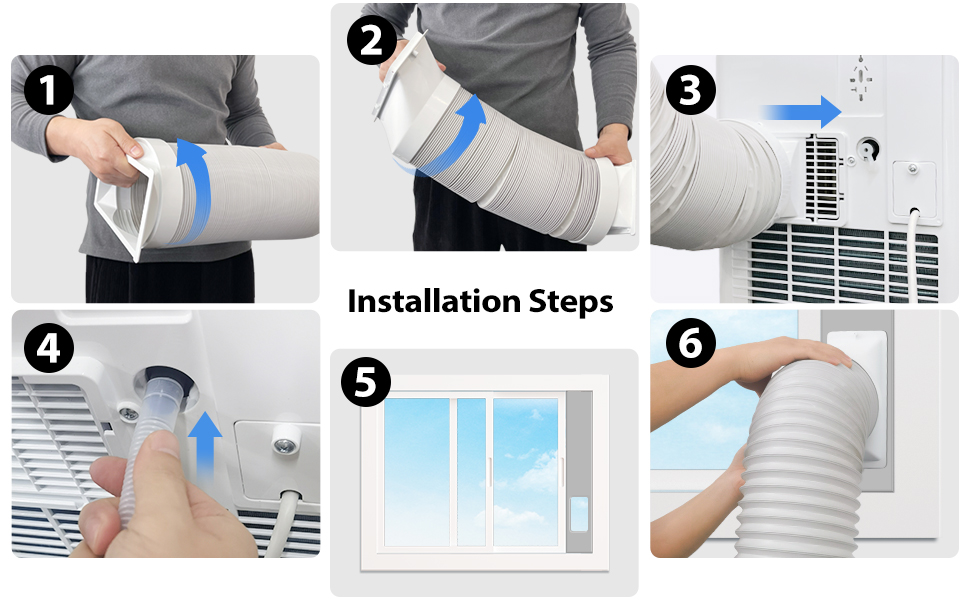 1

2

3

Installation Steps

4

5

6