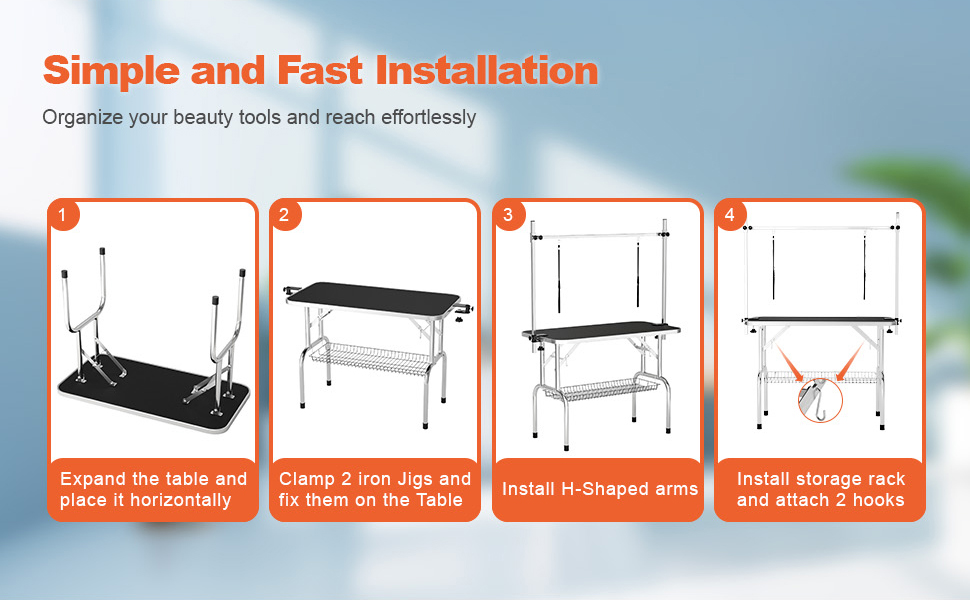 Simple and Fast Installation

Organize your beauty tools and reach effortlessly

1

Expand the table and place it horizontally

2

Clamp 2 iron Jigs and fix them on the Table

3

Install H-Shaped arms

4

Install storage rack and attach 2 hooks