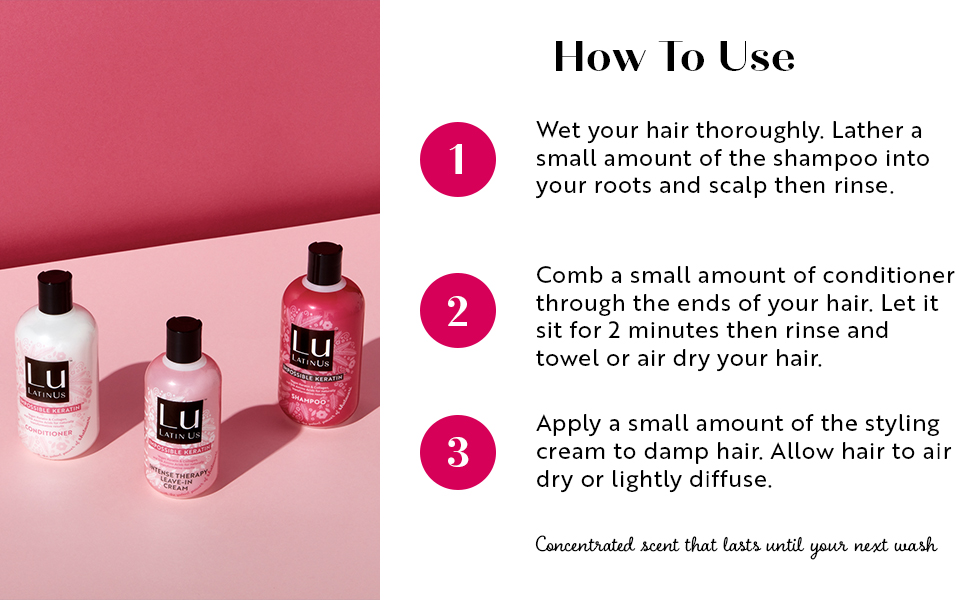 Lu
LATINUS
IMPOSSIBLE KERATIN
CONDITIONER

Lu
LATIN US
IMPOSSIBLE KERATIN
INTENSE THERAPY LEAVE-IN CREAM

Lu
LATINUS
IMPOSSIBLE KERATIN
SHAMPOO

How To Use

1

Wet your hair thoroughly. Lather a small amount of the shampoo into your roots and scalp then rinse.

2

Comb a small amount of conditioner through the ends of your hair. Let it sit for 2 minutes then rinse and towel or air dry your hair.

3

Apply a small amount of the styling cream to damp hair. Allow hair to air dry or lightly diffuse.

Concentrated scent that lasts until your next wash