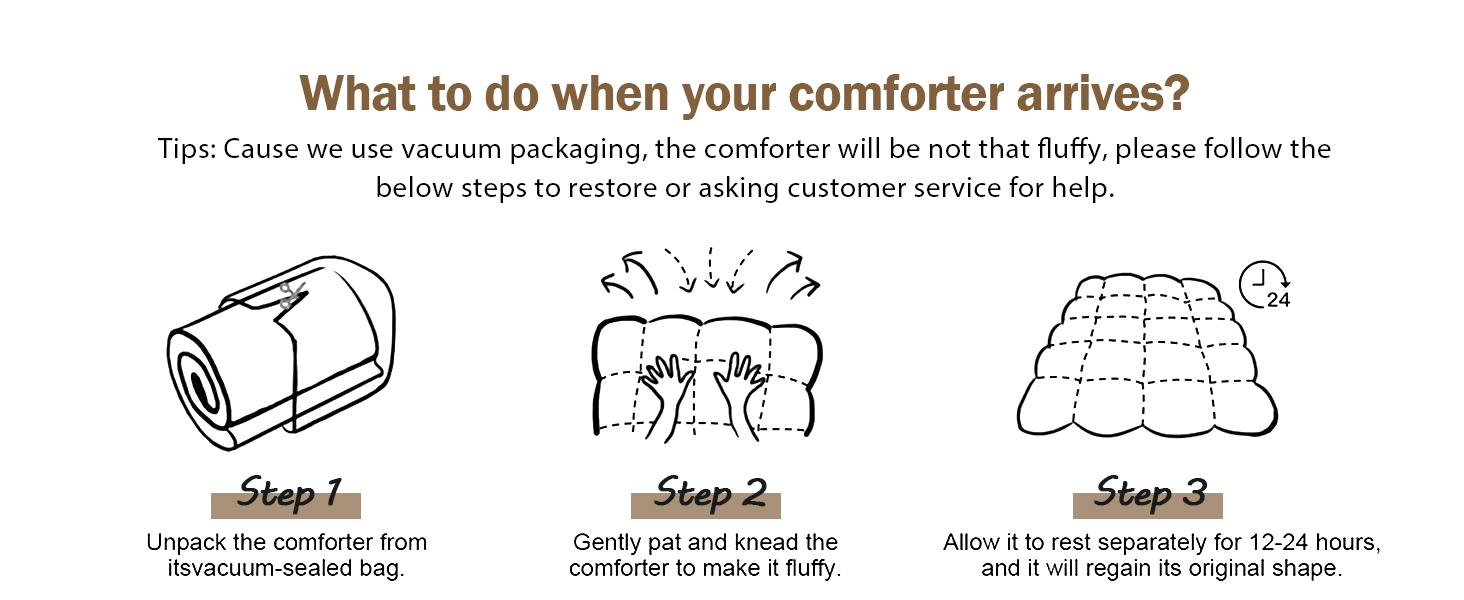 What to do when your comforter arrives?

Tips: Cause we use vacuum packaging, the comforter will be not that fluffy, please follow the below steps to restore or asking customer service for help.

24

Step 1

Unpack the comforter from itsvacuum-sealed bag.

Step 2

Gently pat and knead the comforter to make it fluffy.

Step 3

Allow it to rest separately for 12-24 hours, and it will regain its original shape.