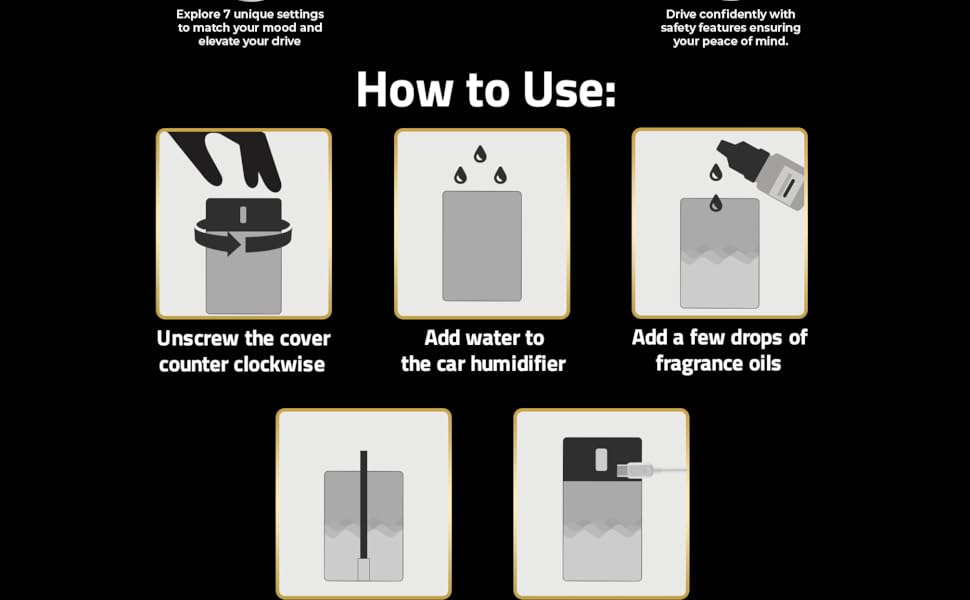 Explore 7 unique settings to match your mood and elevate your drive

Drive confidently with safety features ensuring your peace of mind.

How to Use:

Unscrew the cover counter clockwise

Add water to the car humidifier

Add a few drops of fragrance oils