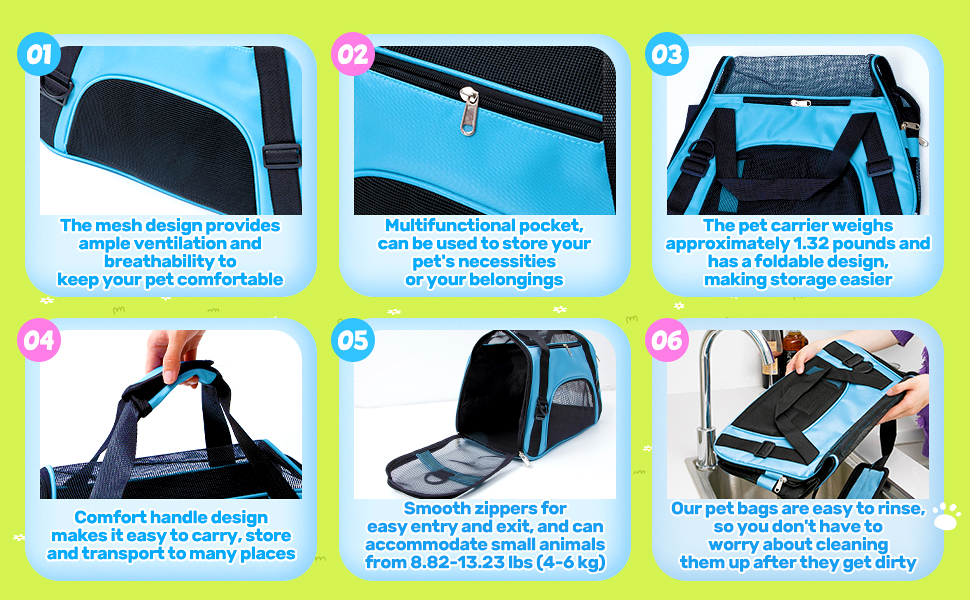 01

The mesh design provides ample ventilation and breathability to keep your pet comfortable

02

Multifunctional pocket, can be used to store your pet's necessities or your belongings

03

The pet carrier weighs approximately 1.32 pounds and has a foldable design, making storage easier

04

Comfort handle design makes it easy to carry, store and transport to many places

05

Smooth zippers for easy entry and exit, and can accommodate small animals from 8.82-13.23 lbs (4-6 kg)

06

Our pet bags are easy to rinse, so you don't have to worry about cleaning them up after they get dirty