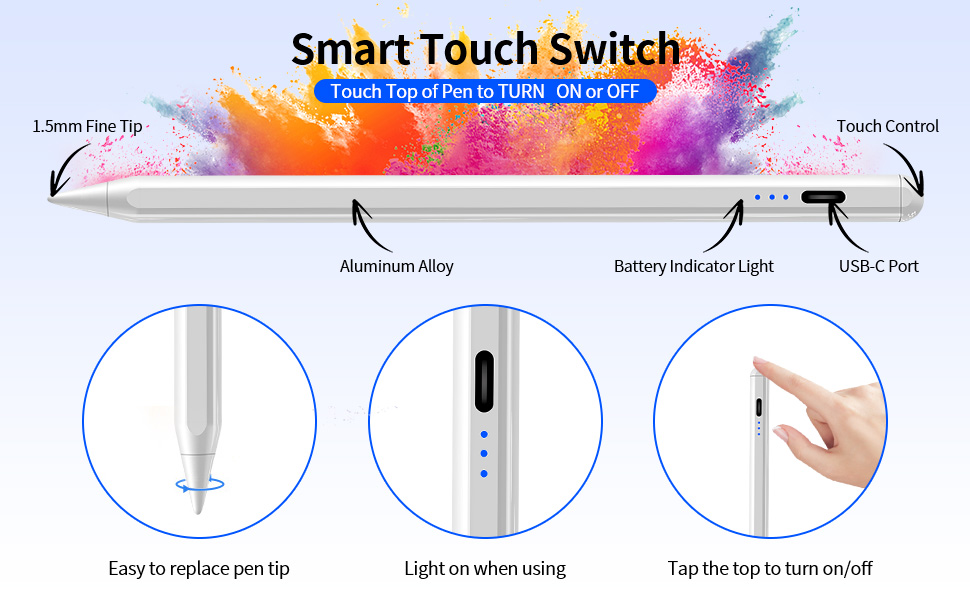 Smart Touch Switch

Touch Top of Pen to TURN ON or OFF

1.5mm Fine Tip

Touch Control

Aluminum Alloy

Battery Indicator Light

USB-C Port

Easy to replace pen tip

Light on when using

Tap the top to turn on/off