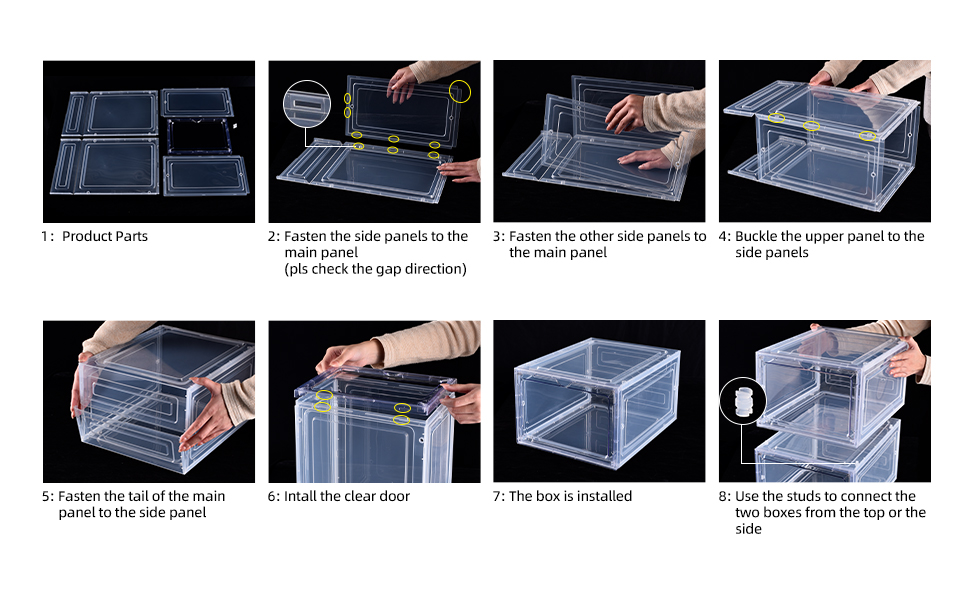 1: Product Parts

2: Fasten the side panels to the main panel
(pls check the gap direction)

3: Fasten the other side panels to the main panel

4: Buckle the upper panel to the side panels

5: Fasten the tail of the main panel to the side panel

6: Intall the clear door

7: The box is installed

8: Use the studs to connect the two boxes from the top or the side