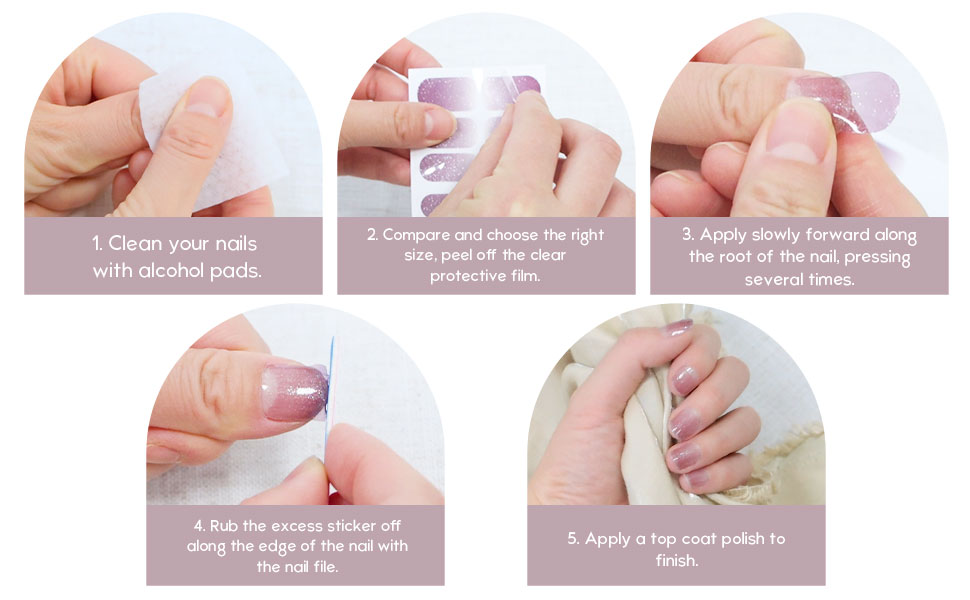 1. Clean your nails with alcohol pads.

2. Compare and choose the right size, peel off the clear protective film.

3. Apply slowly forward along the root of the nail, pressing several times.

4. Rub the excess sticker off along the edge of the nail with the nail file.

5. Apply a top coat polish to finish.