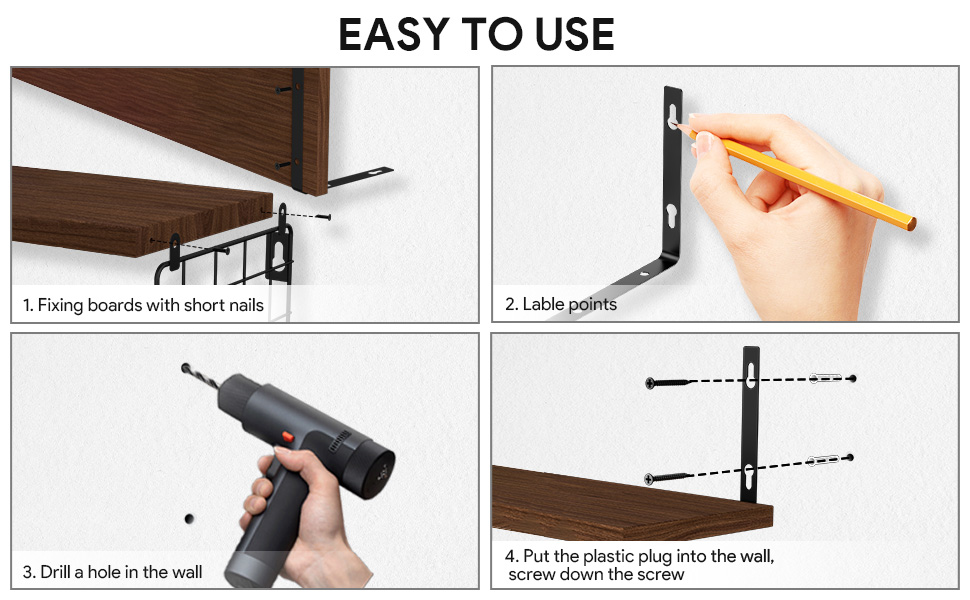 EASY TO USE

1. Fixing boards with short nails

2. Lable points

3. Drill a hole in the wall

4. Put the plastic plug into the wall, screw down the screw