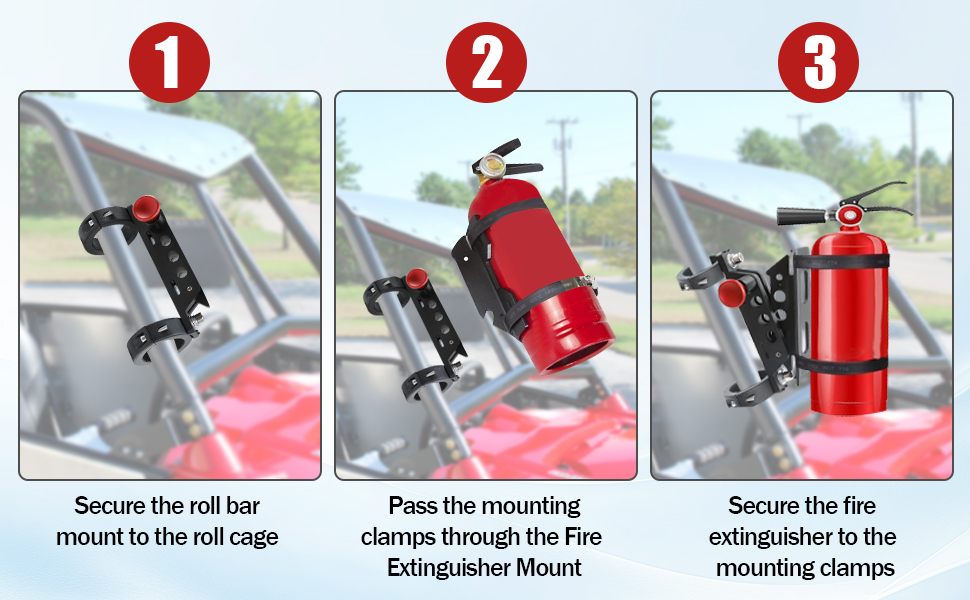 1

Secure the roll bar mount to the roll cage

2

Pass the mounting clamps through the Fire Extinguisher Mount

3

Secure the fire extinguisher to the mounting clamps