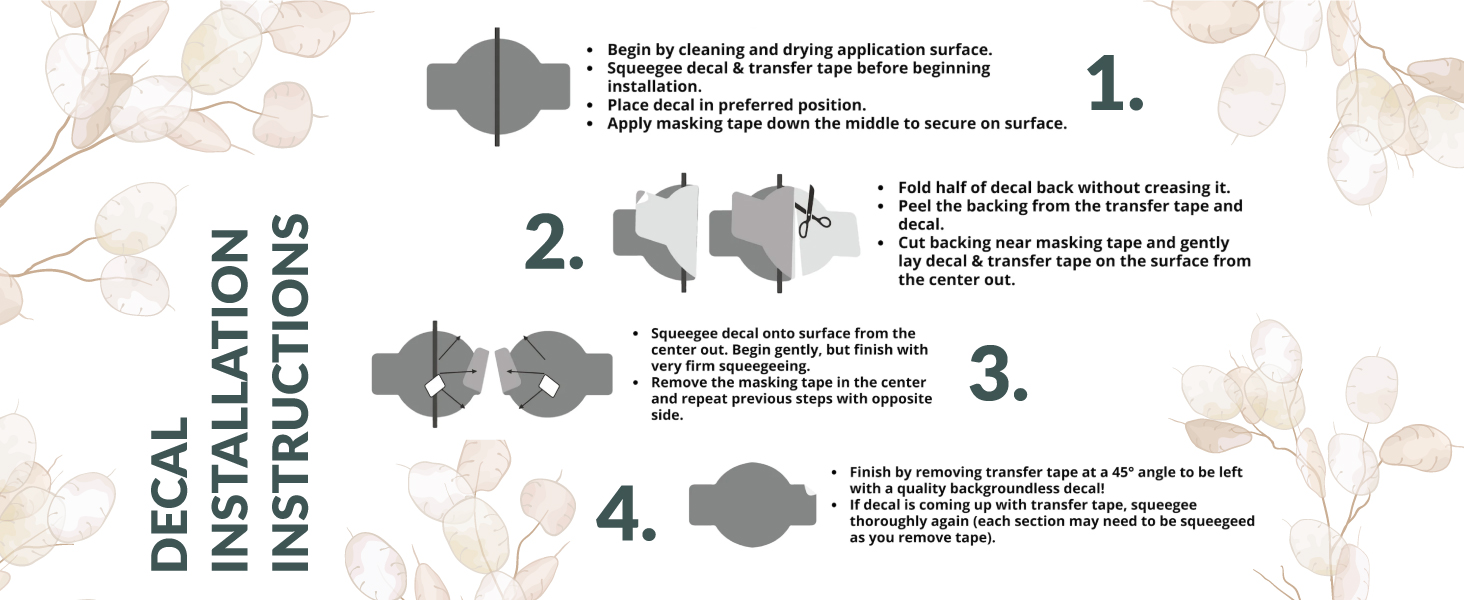 DECAL INSTALLATION INSTRUCTIONS

- Begin by cleaning and drying application surface.
- Squeegee decal & transfer tape before beginning installation.
- Place decal in preferred position.
- Apply masking tape down the middle to secure on surface.

1.

2.

- Fold half of decal back without creasing it.
- Peel the backing from the transfer tape and decal.
- Cut backing near masking tape and gently lay decal & transfer tape on the surface from the center out.

- Squeegee decal onto surface from the center out. Begin gently, but finish with very firm squeegeeing.
- Remove the masking tape in the center and repeat previous steps with opposite side.

3.

4.

- Finish by removing transfer tape at a 45° angle to be left with a quality backgroundless decal!
- If decal is coming up with transfer tape, squeegee thoroughly again (each section may need to be squeegeed as you remove tape).