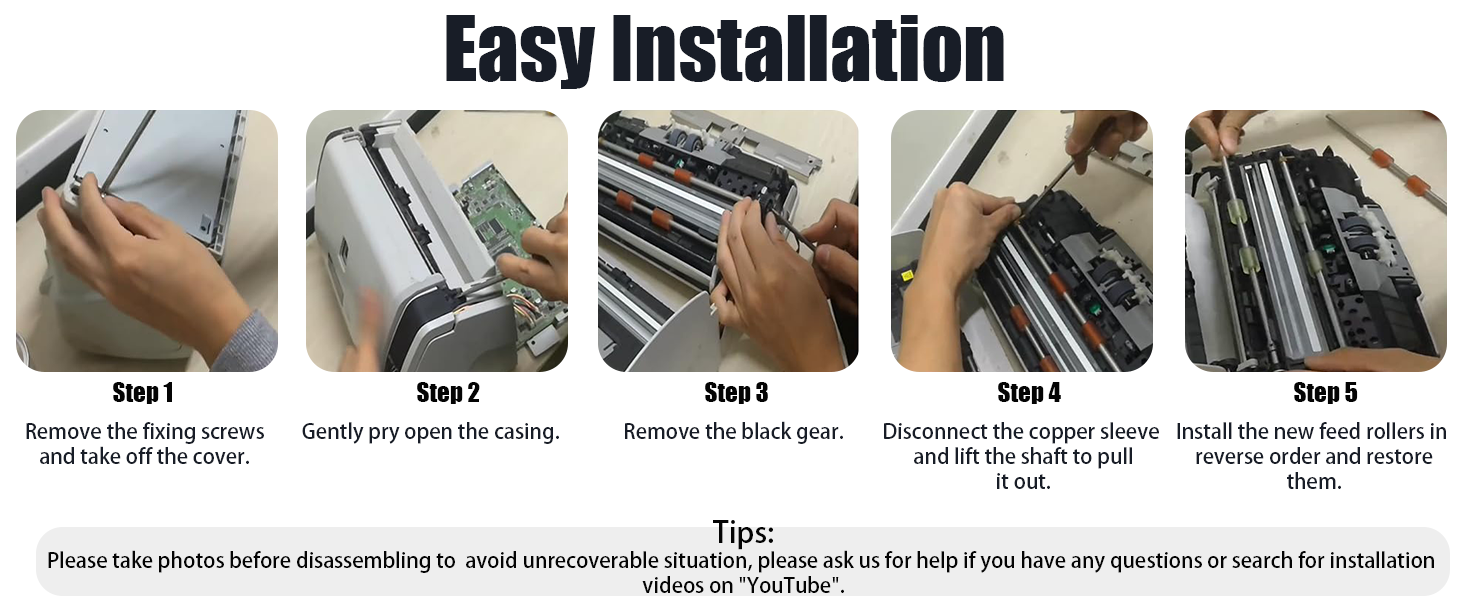 Easy Installation

Step 1
Remove the fixing screws and take off the cover.

Step 2
Gently pry open the casing.

Step 3
Remove the black gear.

Step 4
Disconnect the copper sleeve and lift the shaft to pull it out.

Step 5
Install the new feed rollers in reverse order and restore them.

Tips:
Please take photos before disassembling to avoid unrecoverable situation, please ask us for help if you have any questions or search for installation videos on "YouTube".