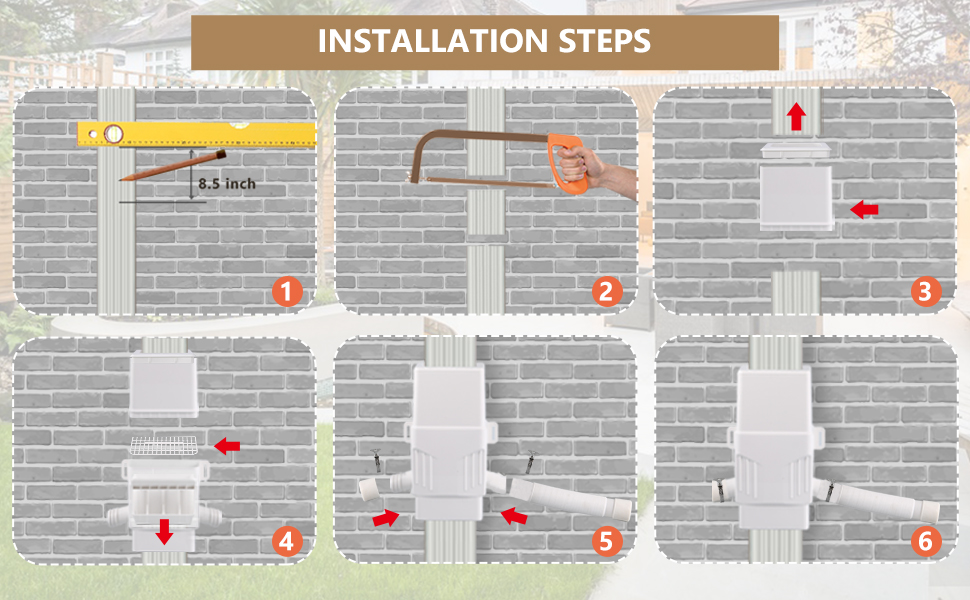 INSTALLATION STEPS

8.5 inch

1

2

3

4

5

6