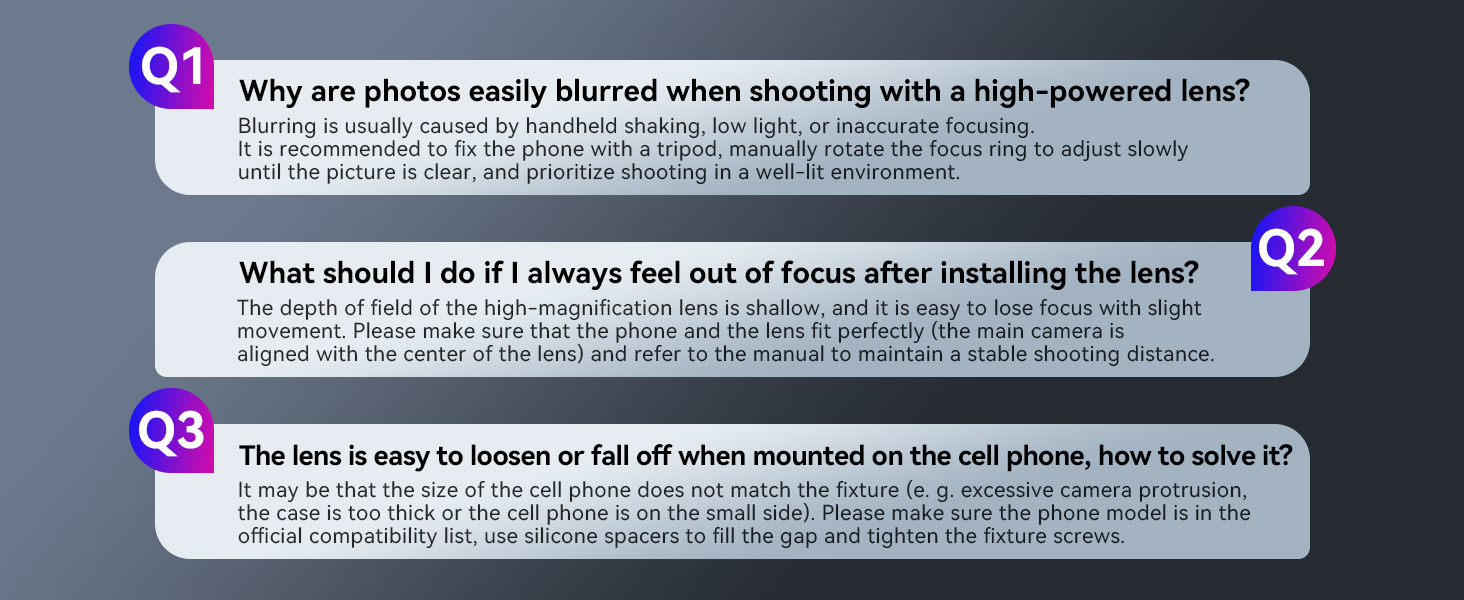 Q1

Why are photos easily blurred when shooting with a high-powered lens?

Blurring is usually caused by handheld shaking, low light, or inaccurate focusing.
It is recommended to fix the phone with a tripod, manually rotate the focus ring to adjust slowly until the picture is clear, and prioritize shooting in a well-lit environment.

Q2

What should I do if I always feel out of focus after installing the lens?

The depth of field of the high-magnification lens is shallow, and it is easy to lose focus with slight movement. Please make sure that the phone and the lens fit perfectly (the main camera is aligned with the center of the lens) and refer to the manual to maintain a stable shooting distance.

Q3

The lens is easy to loosen or fall off when mounted on the cell phone, how to solve it?

It may be that the size of the cell phone does not match the fixture (e. g. excessive camera protrusion, the case is too thick or the cell phone is on the small side). Please make sure the phone model is in the official compatibility list, use silicone spacers to fill the gap and tighten the fixture screws.