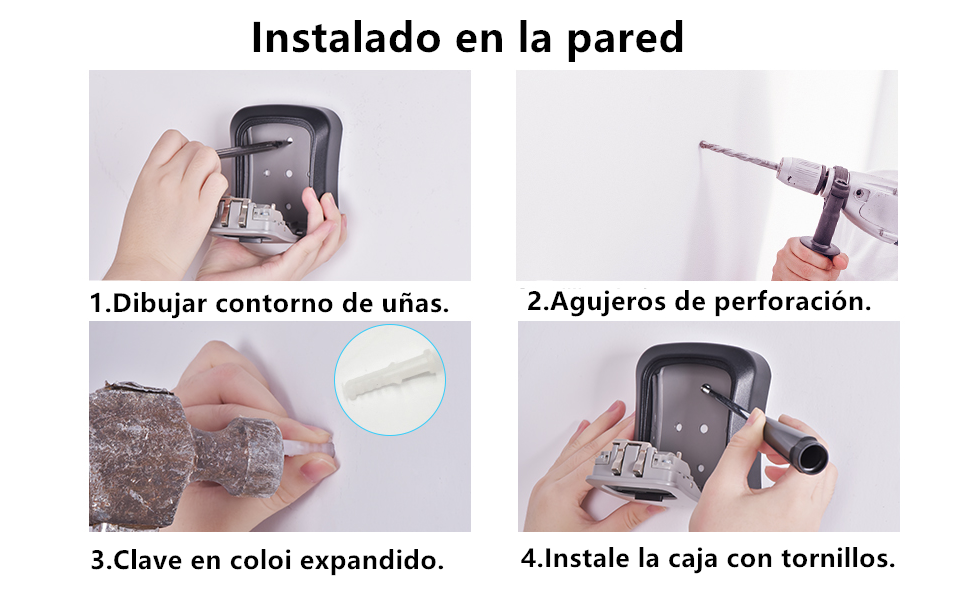 Instalado en la pared

1.Dibujar contorno de uñas.

2.Agujeros de perforación.

3.Clave en coloi expandido.

4.Instale la caja con tornillos.