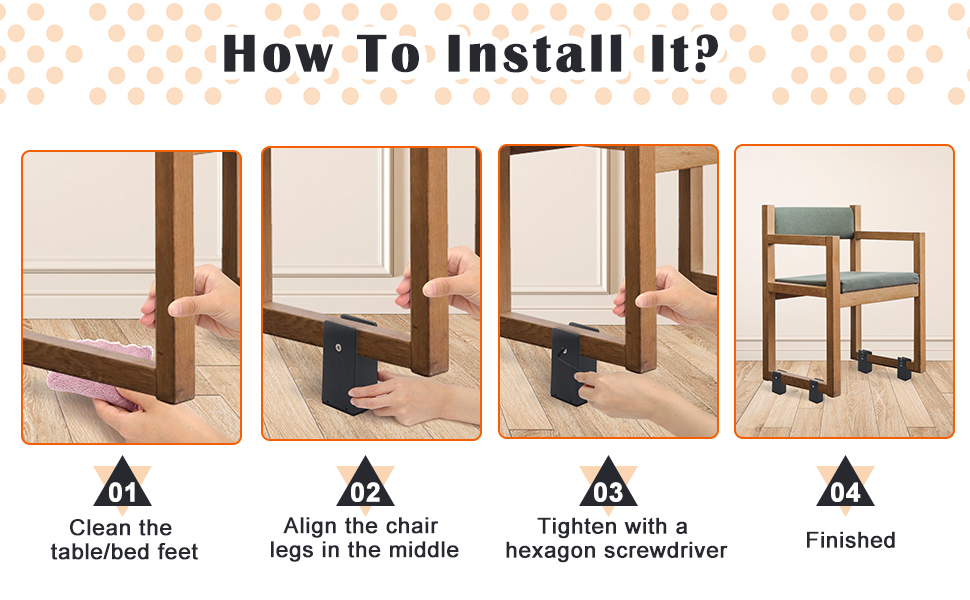 How To Install It?

01
Clean the table/bed feet

02
Align the chair legs in the middle

03
Tighten with a hexagon screwdriver

04
Finished