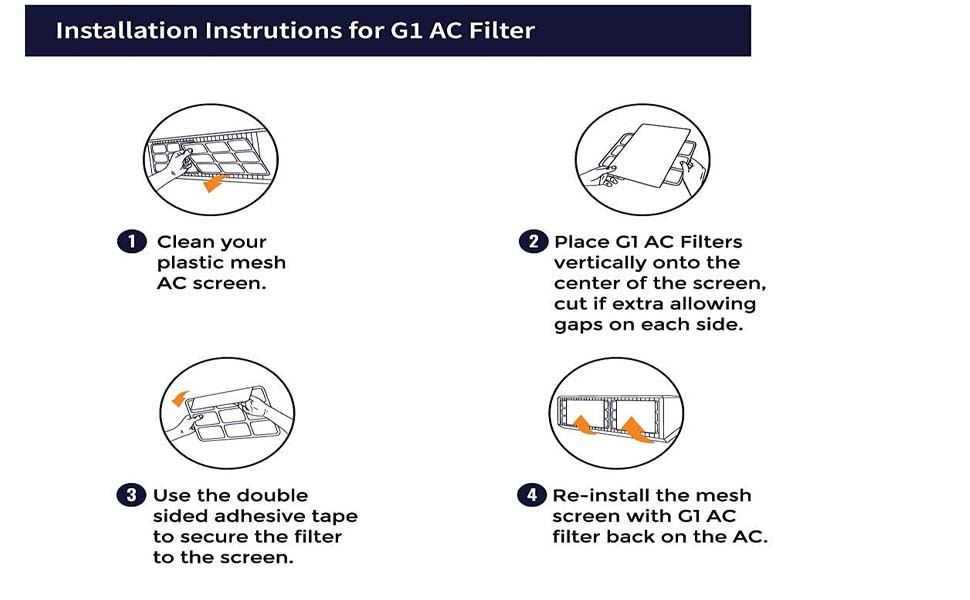 Installation Instrutions for G1 AC Filter

1 Clean your plastic mesh AC screen.

2 Place G1 AC Filters vertically onto the center of the screen, cut if extra allowing gaps on each side.

3 Use the double sided adhesive tape to secure the filter to the screen.

4 Re-install the mesh screen with G1 AC filter back on the AC.