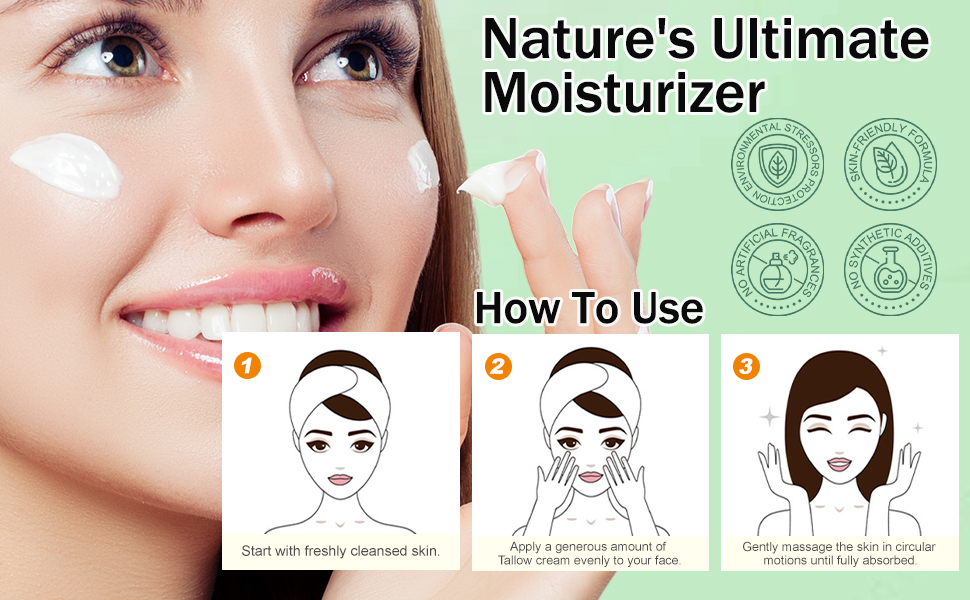 Nature's Ultimate Moisturizer

ENVIRONMENTAL STRESSORS PROTECTION

SKIN-FRIENDLY FORMULA

NO ARTIFICIAL FRAGRANCES

NO SYNTHETIC ADDITIVES

How To Use

1

Start with freshly cleansed skin.

2

Apply a generous amount of Tallow cream evenly to your face.

3

Gently massage the skin in circular motions until fully absorbed.