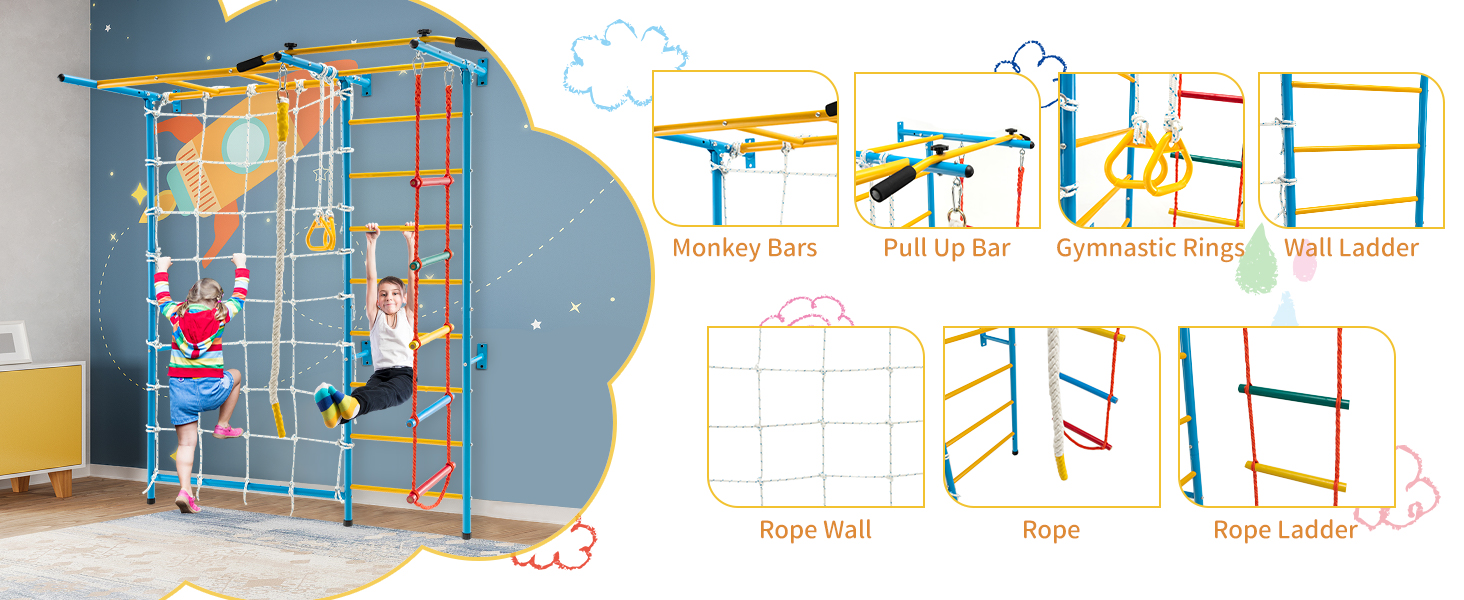 Monkey Bars

Pull Up Bar

Gymnastic Rings

Wall Ladder

Rope Wall

Rope

Rope Ladder