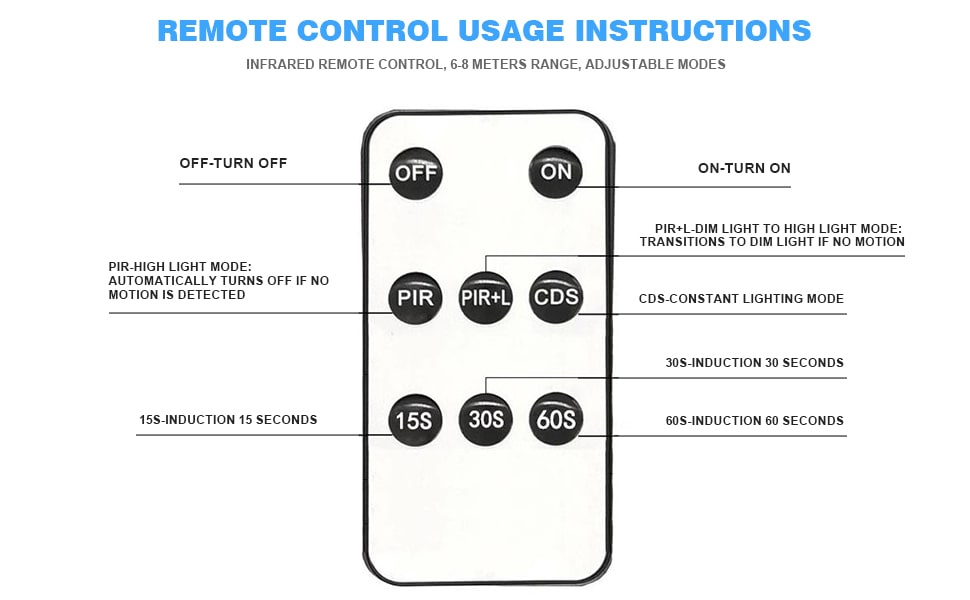 REMOTE CONTROL USAGE INSTRUCTIONS

INFRARED REMOTE CONTROL, 6-8 METERS RANGE, ADJUSTABLE MODES

OFF-TURN OFF

OFF

ON

ON-TURN ON

PIR+L-DIM LIGHT TO HIGH LIGHT MODE: TRANSITIONS TO DIM LIGHT IF NO MOTION

PIR-HIGH LIGHT MODE: AUTOMATICALLY TURNS OFF IF NO MOTION IS DETECTED

PIR

PIR+L

CDS

CDS-CONSTANT LIGHTING MODE

30S-INDUCTION 30 SECONDS

15S-INDUCTION 15 SECONDS

15S

30S

60S

60S-INDUCTION 60 SECONDS