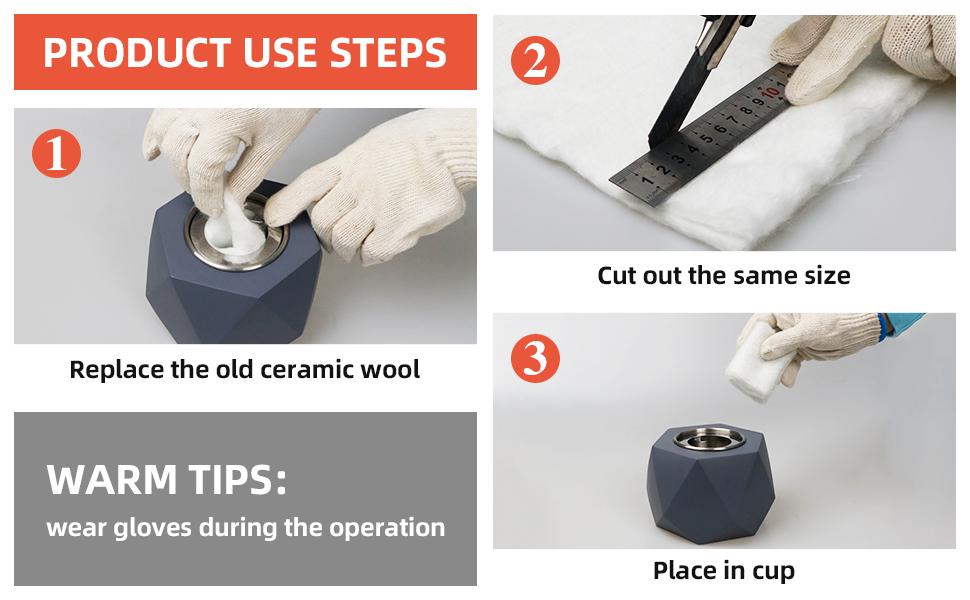 PRODUCT USE STEPS

1

Replace the old ceramic wool

WARM TIPS:
wear gloves during the operation

2

1 2 3 4 5 6 7 8 9 10

Cut out the same size

3

Place in cup