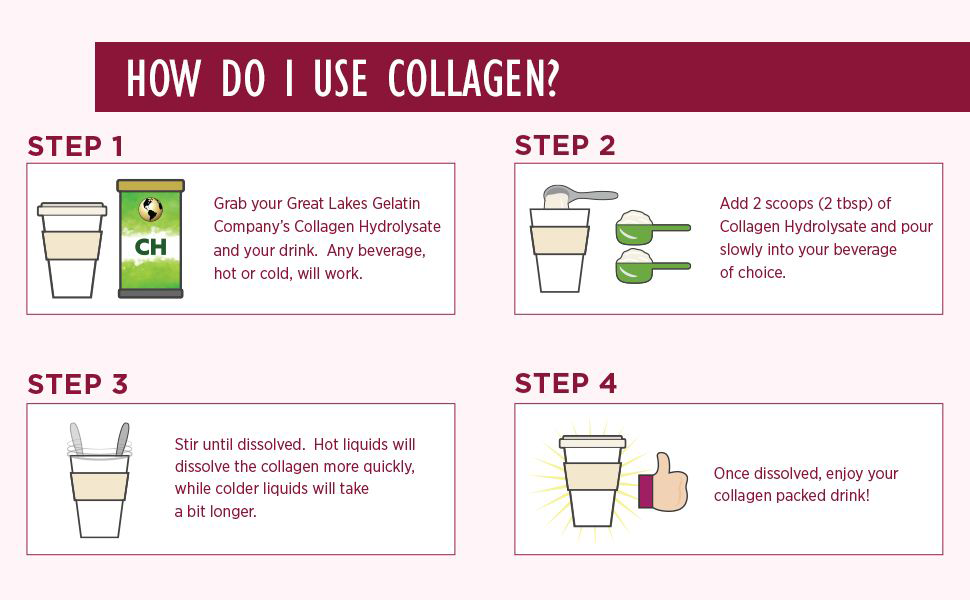 HOW DO I USE COLLAGEN?

STEP 1

CH

Grab your Great Lakes Gelatin Company's Collagen Hydrolysate and your drink. Any beverage, hot or cold, will work.

STEP 2

Add 2 scoops (2 tbsp) of Collagen Hydrolysate and pour slowly into your beverage of choice.

STEP 3

Stir until dissolved. Hot liquids will dissolve the collagen more quickly, while colder liquids will take a bit longer.

STEP 4

Once dissolved, enjoy your collagen packed drink!