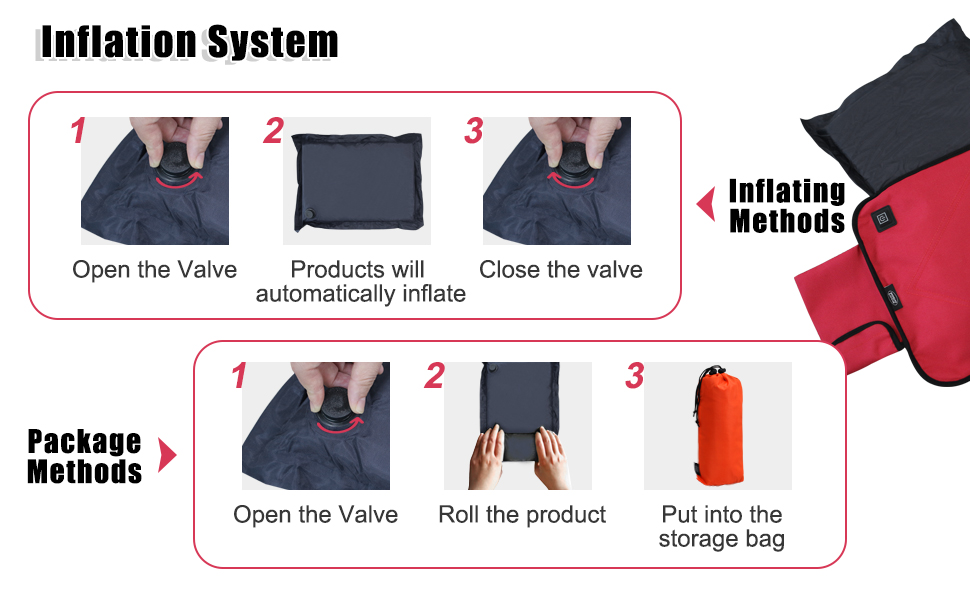 Inflation System

1
Open the Valve

2
Products will automatically inflate

3
Close the valve

Inflating Methods

Package Methods

1
Open the Valve

2
Roll the product

3
Put into the storage bag