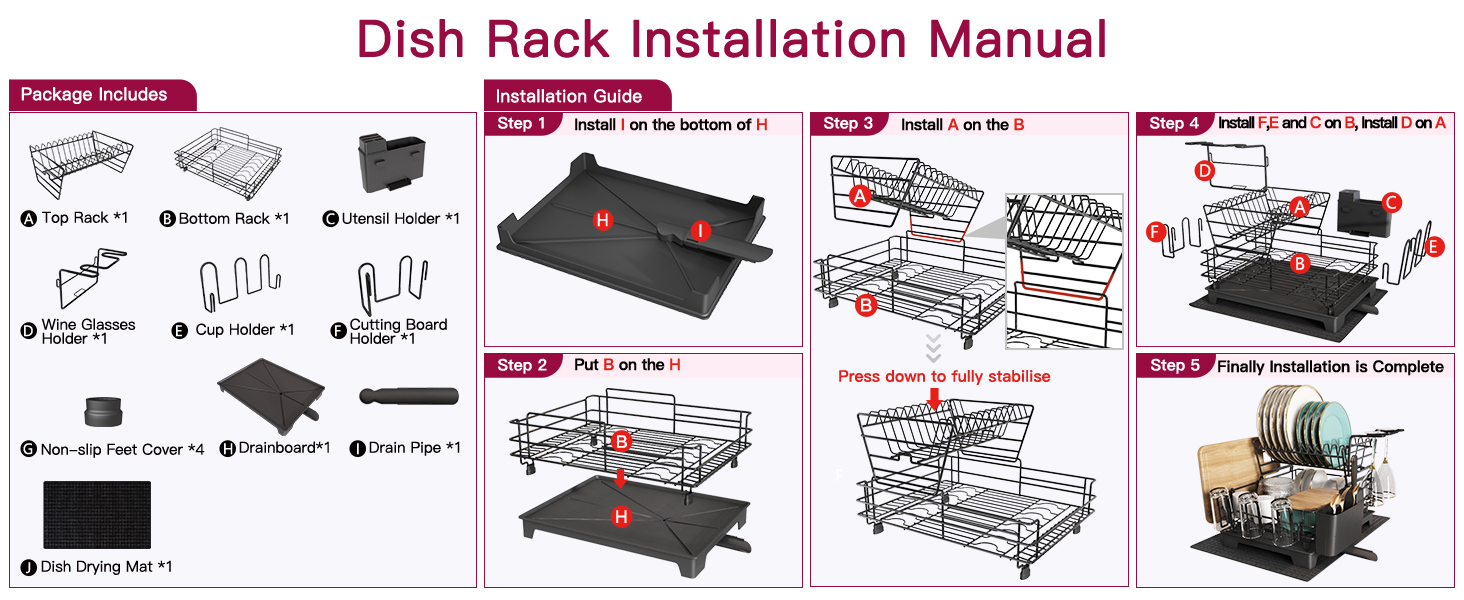 Dish Rack Installation Manual

Package Includes

A Top Rack *1
B Bottom Rack *1
C Utensil Holder *1
D Wine Glasses Holder *1
E Cup Holder *1
F Cutting Board Holder *1
G Non-slip Feet Cover *4
H Drainboard*1
I Drain Pipe *1
J Dish Drying Mat *1

Installation Guide

Step 1 Install I on the bottom of H

H
I

Step 2 Put B on the H

B
H

Step 3 Install A on the B

A
B

Press down to fully stabilise

Step 4 Install F,E and C on B, Install D on A

D
A
C
F
B
E

Step 5 Finally Installation is Complete