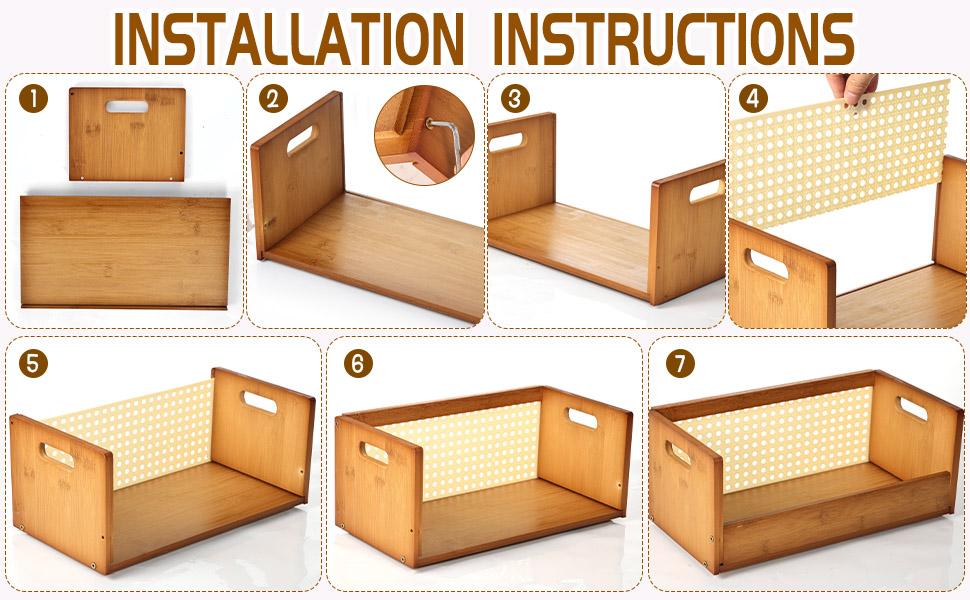 INSTALLATION INSTRUCTIONS

1

2

3

4

5

6

7