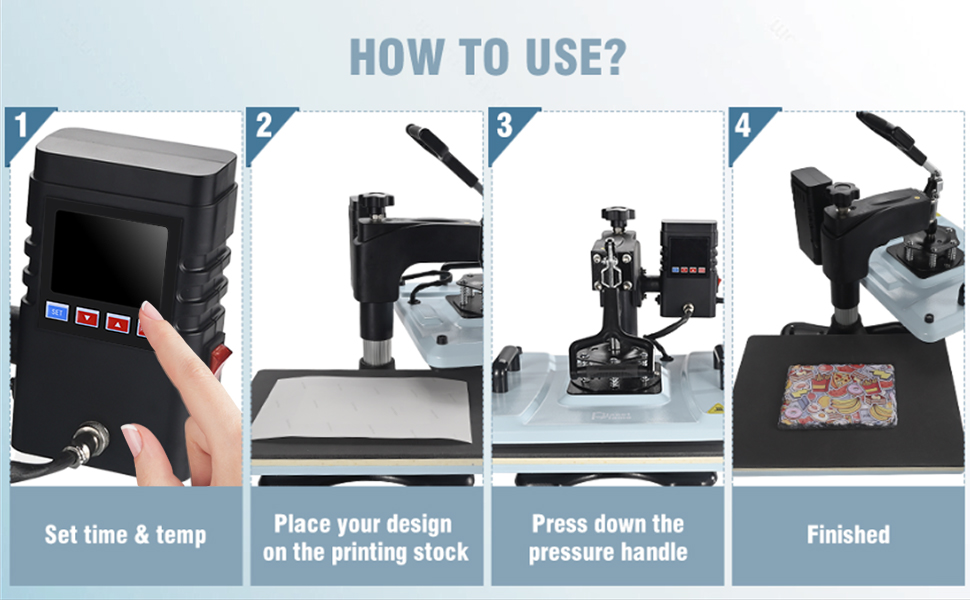 HOW TO USE?

1

SET

Set time & temp

2

Place your design on the printing stock

3

Press down the pressure handle

4

Finished