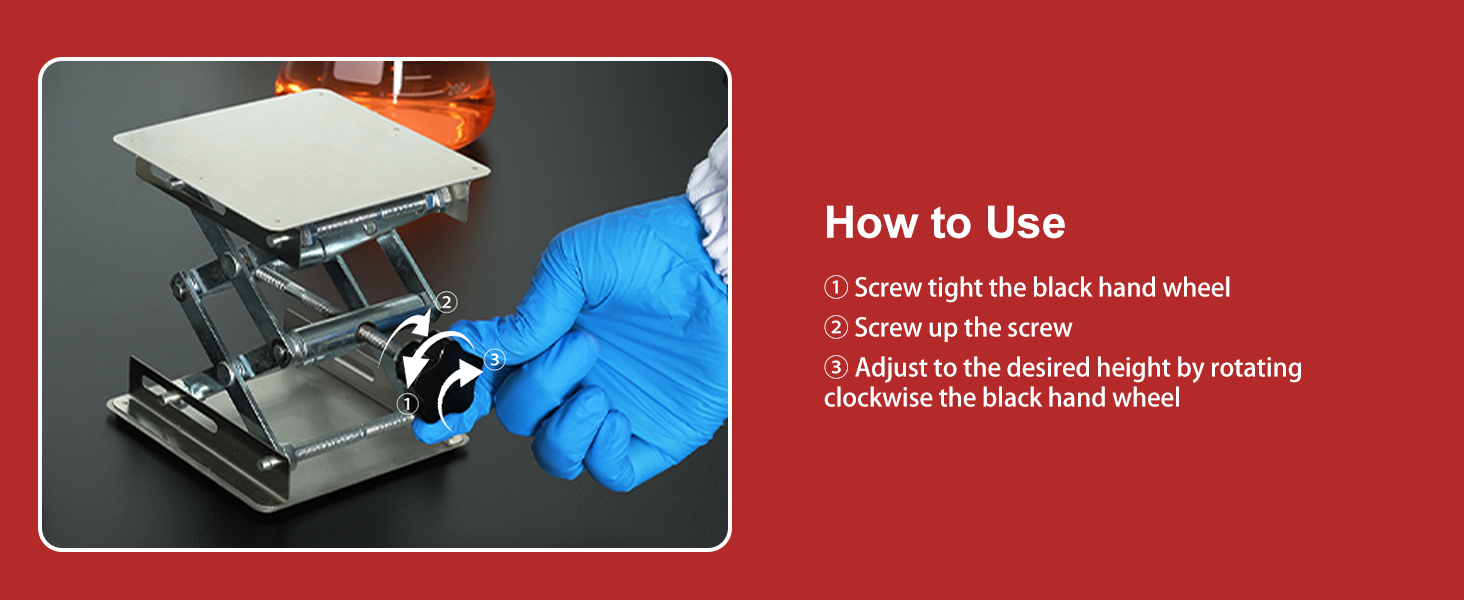 ②
③
①

How to Use

① Screw tight the black hand wheel

② Screw up the screw

③ Adjust to the desired height by rotating clockwise the black hand wheel