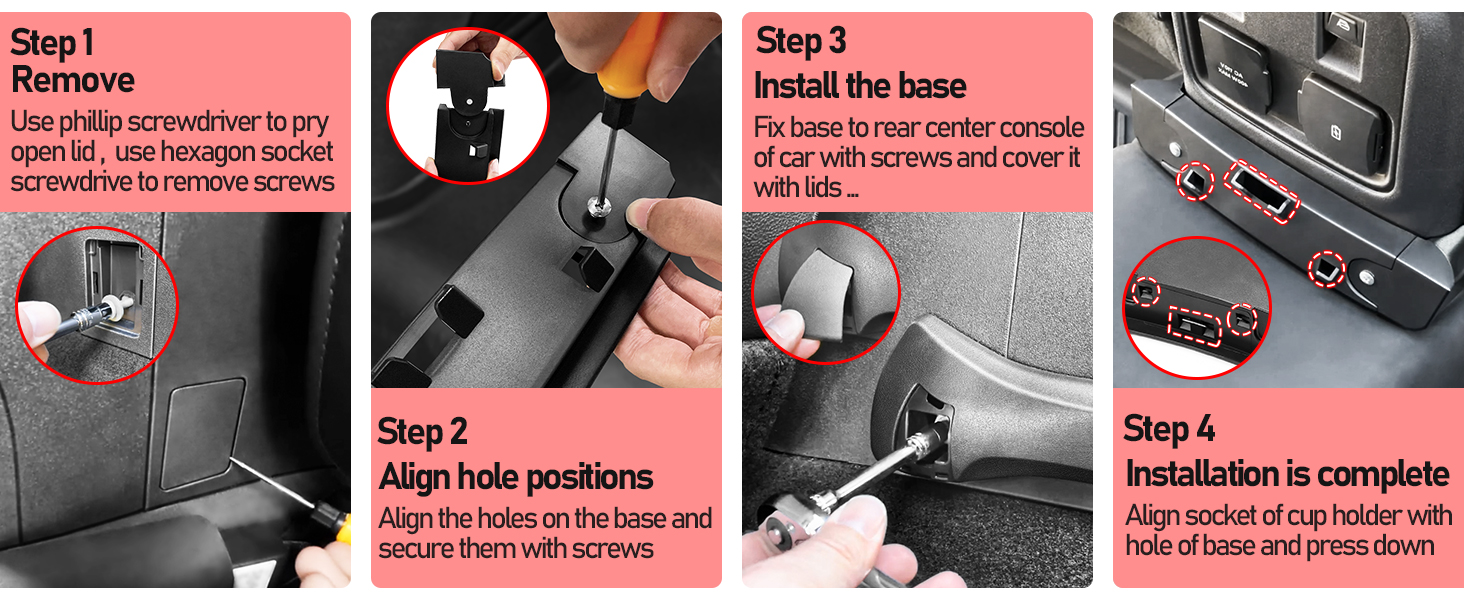 Step 1
Remove
Use phillip screwdriver to pry open lid , use hexagon socket screwdrive to remove screws

Step 2
Align hole positions
Align the holes on the base and secure them with screws

Step 3
Install the base
Fix base to rear center console of car with screws and cover it with lids ...

Step 4
Installation is complete
Align socket of cup holder with hole of base and press down