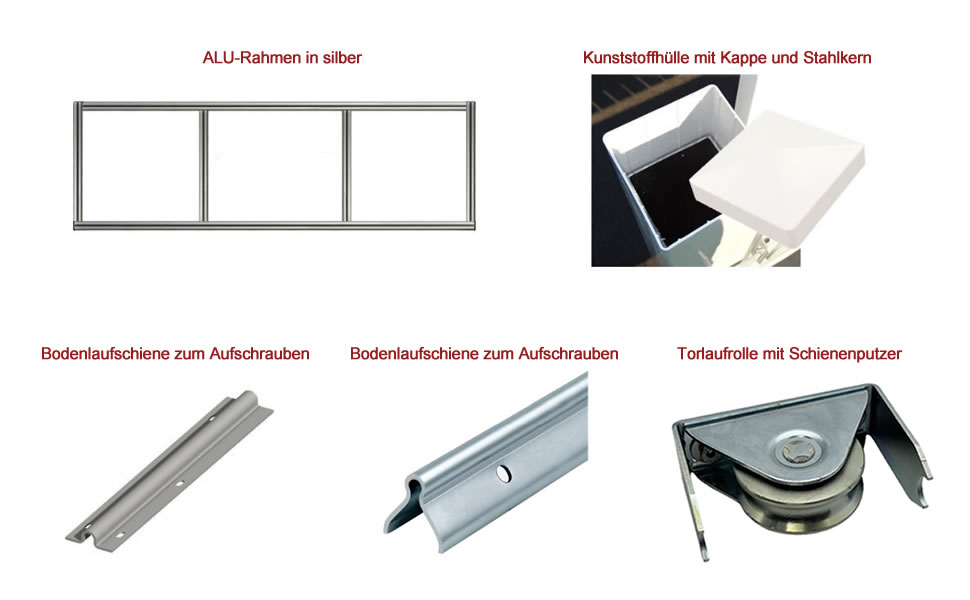 ALU-Rahmen in silber

Kunststoffhülle mit Kappe und Stahlkern

Bodenlaufschiene zum Aufschrauben

Bodenlaufschiene zum Aufschrauben

Torlaufrolle mit Schienenputzer