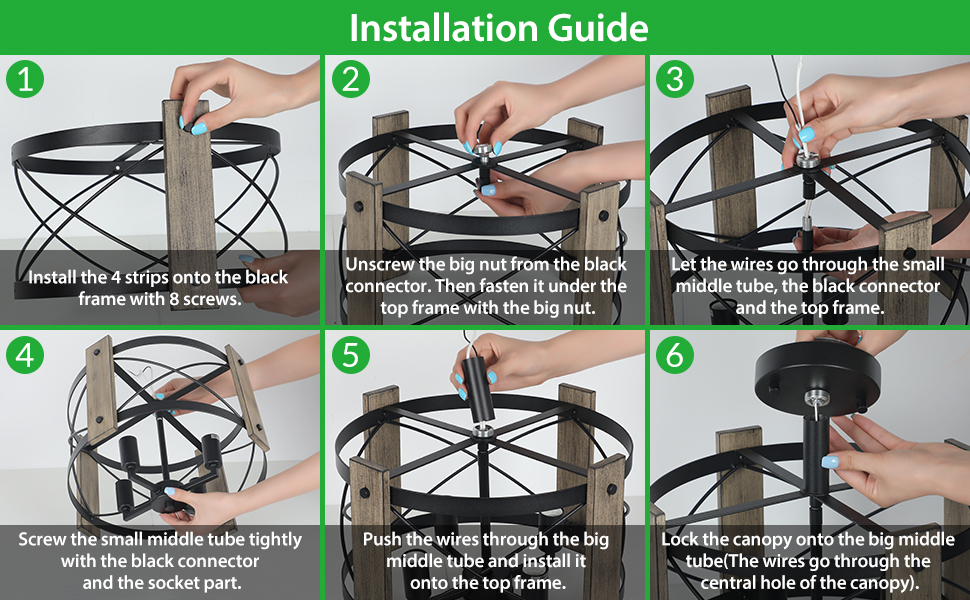 Installation Guide

1

Install the 4 strips onto the black frame with 8 screws.

2

Unscrew the big nut from the black connector. Then fasten it under the top frame with the big nut.

3

Let the wires go through the small middle tube, the black connector and the top frame.

4

Screw the small middle tube tightly with the black connector and the socket part.

5

Push the wires through the big middle tube and install it onto the top frame.

6

Lock the canopy onto the big middle tube(The wires go through the central hole of the canopy).