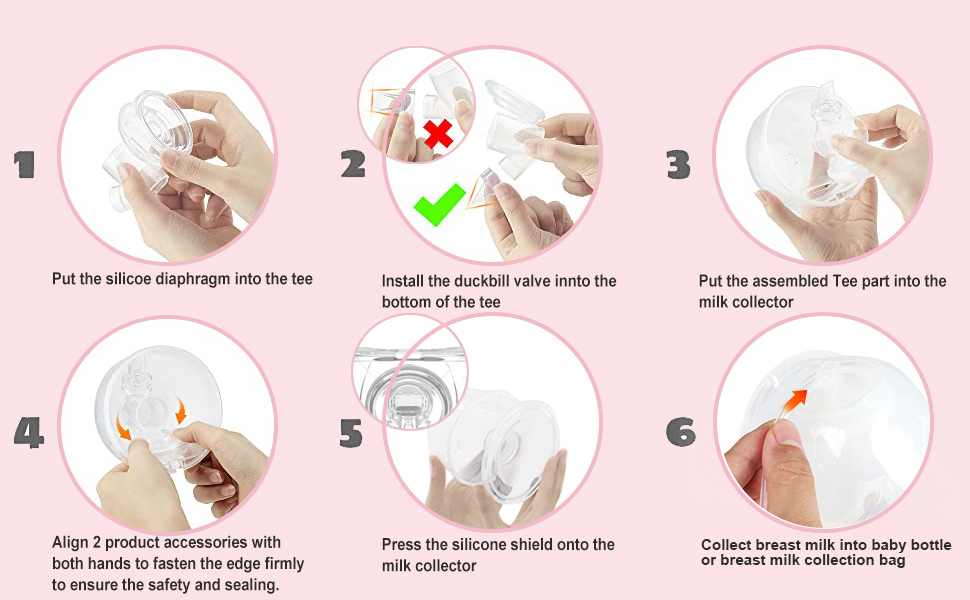 1

Put the silicoe diaphragm into the tee

2

Install the duckbill valve innto the bottom of the tee

3

Put the assembled Tee part into the milk collector

4

Align 2 product accessories with both hands to fasten the edge firmly to ensure the safety and sealing.

5

Press the silicone shield onto the milk collector

6

Collect breast milk into baby bottle or breast milk collection bag