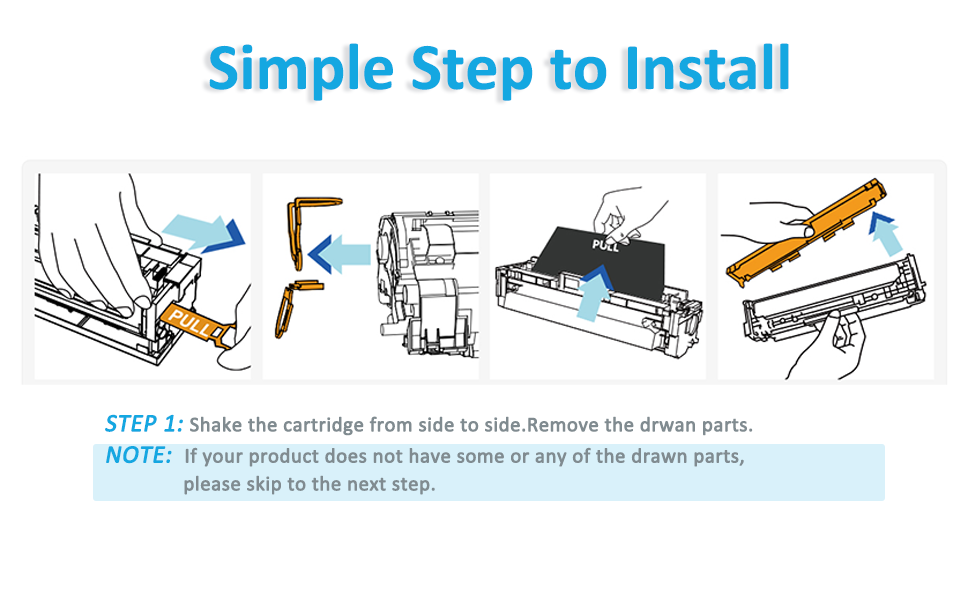 Simple Step to Install

PULL

PULL

STEP 1: Shake the cartridge from side to side.Remove the drwan parts.

NOTE: If your product does not have some or any of the drawn parts, please skip to the next step.