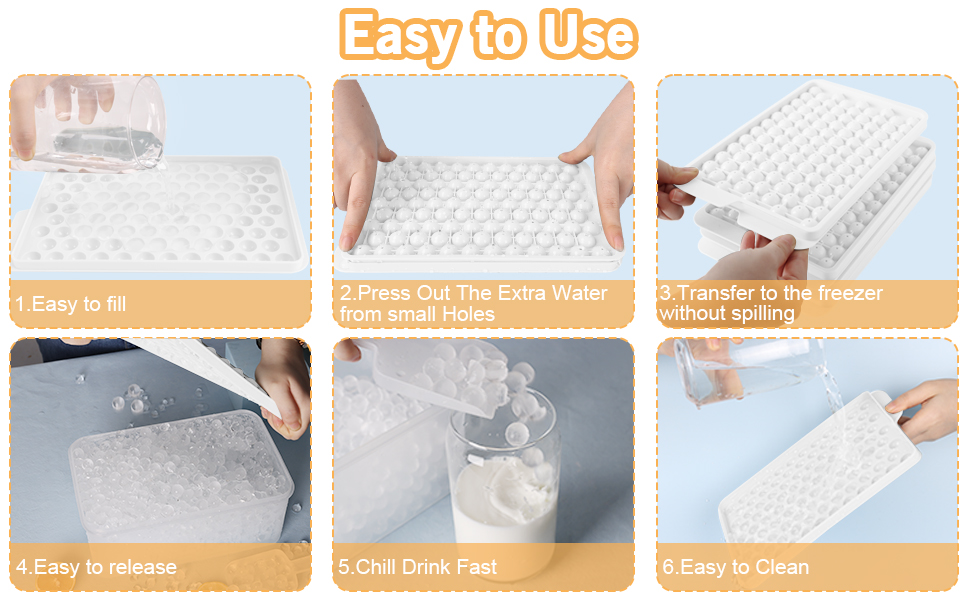 Easy to Use

1.Easy to fill

2.Press Out The Extra Water from small Holes

3.Transfer to the freezer without spilling

4.Easy to release

5.Chill Drink Fast

6.Easy to Clean