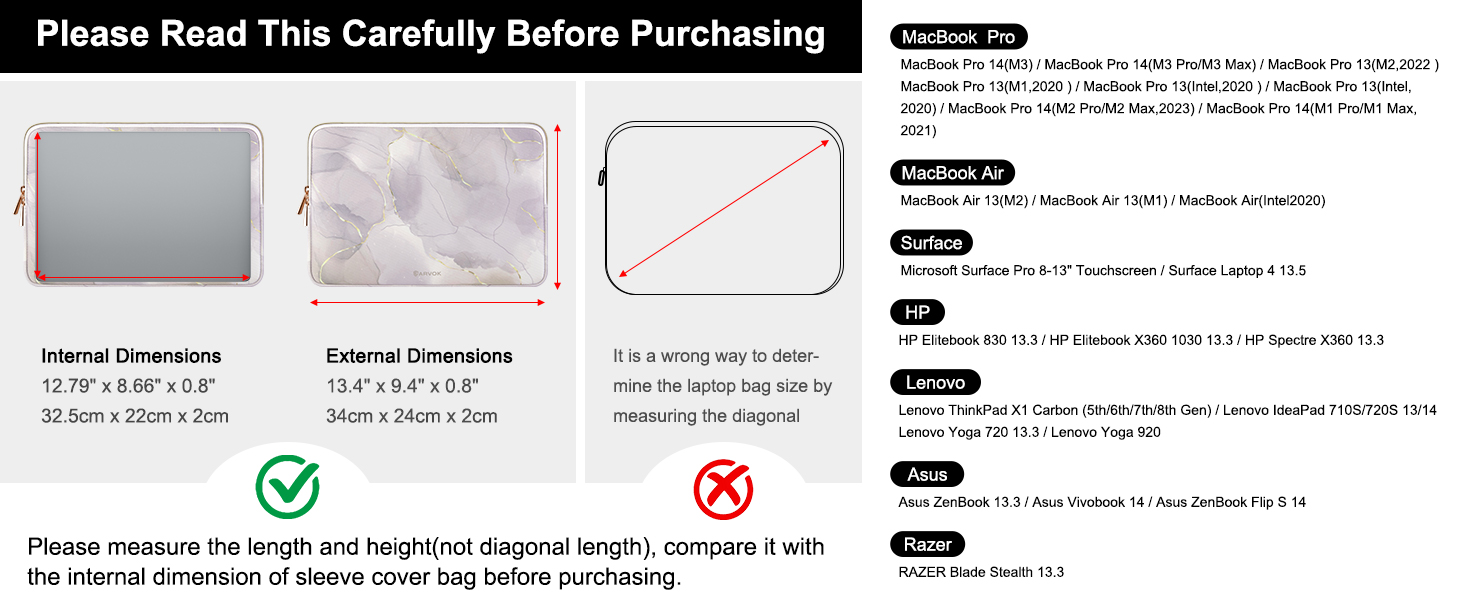 Please Read This Carefully Before Purchasing

CANVOK

Internal Dimensions
12.79" x 8.66" x 0.8"
32.5cm x 22cm x 2cm

External Dimensions
13.4" x 9.4" x 0.8"
34cm x 24cm x 2cm

It is a wrong way to determine the laptop bag size by measuring the diagonal

Please measure the length and height(not diagonal length), compare it with the internal dimension of sleeve cover bag before purchasing.

MacBook Pro
MacBook Pro 14(M3) / MacBook Pro 14(M3 Pro/M3 Max) / MacBook Pro 13(M2,2022 ) MacBook Pro 13(M1,2020 ) / MacBook Pro 13(Intel,2020 ) / MacBook Pro 13(Intel, 2020) / MacBook Pro 14(M2 Pro/M2 Max,2023) / MacBook Pro 14(M1 Pro/M1 Max, 2021)

MacBook Air
MacBook Air 13(M2) / MacBook Air 13(M1) / MacBook Air(Intel2020)

Surface
Microsoft Surface Pro 8-13" Touchscreen / Surface Laptop 4 13.5

HP
HP Elitebook 830 13.3 / HP Elitebook X360 1030 13.3 / HP Spectre X360 13.3

Lenovo
Lenovo ThinkPad X1 Carbon (5th/6th/7th/8th Gen) / Lenovo IdeaPad 710S/720S 13/14 Lenovo Yoga 720 13.3 / Lenovo Yoga 920

Asus
Asus ZenBook 13.3 / Asus Vivobook 14 / Asus ZenBook Flip S 14

Razer
RAZER Blade Stealth 13.3