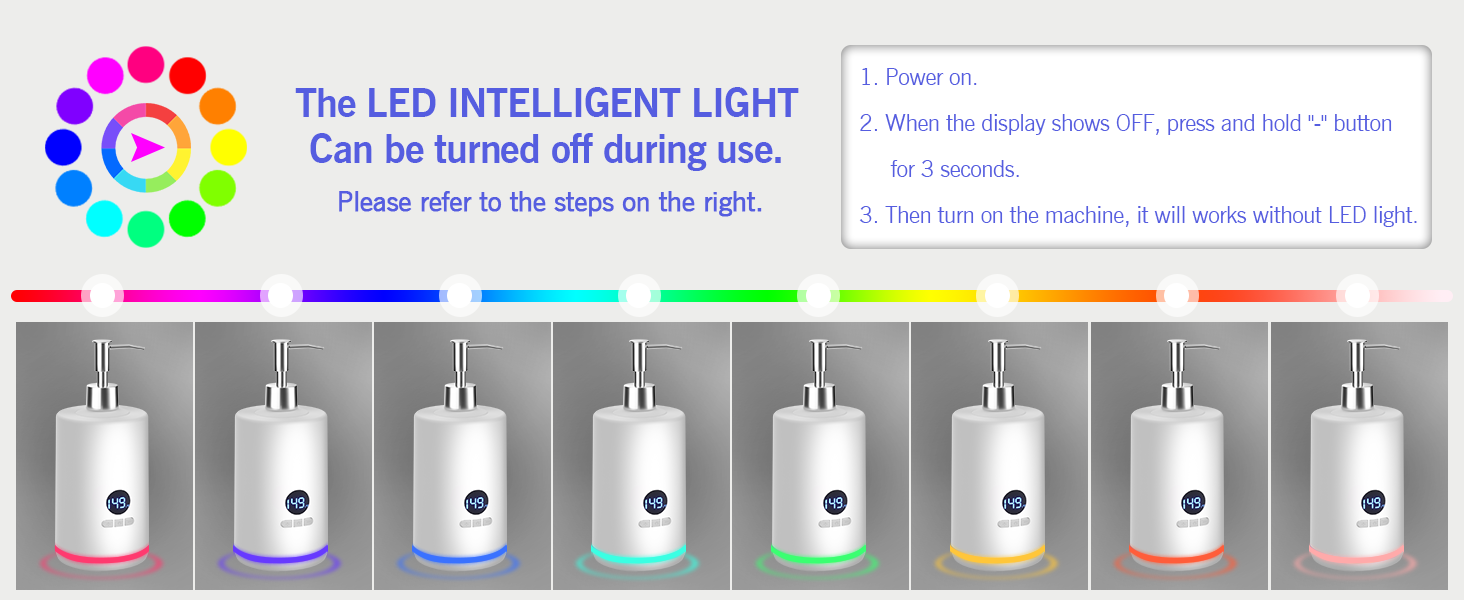 The LED INTELLIGENT LIGHT
Can be turned off during use.

Please refer to the steps on the right.

1. Power on.
2. When the display shows OFF, press and hold "-" button for 3 seconds.
3. Then turn on the machine, it will works without LED light.

149

149

149

149

149

149

149

149