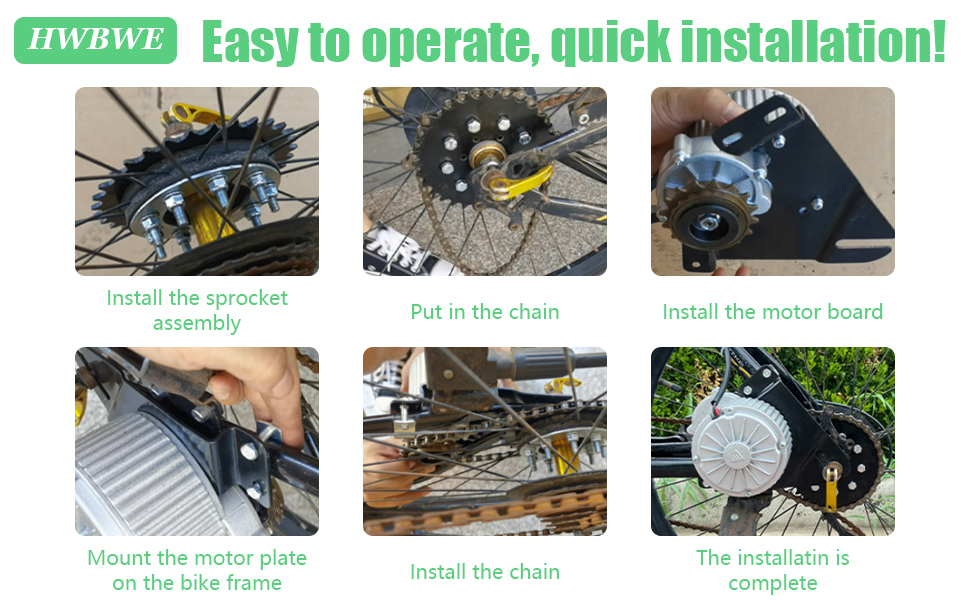 HWBWE Easy to operate, quick installation!

Install the sprocket assembly

Put in the chain

Install the motor board

Mount the motor plate on the bike frame

Install the chain

The installatin is complete