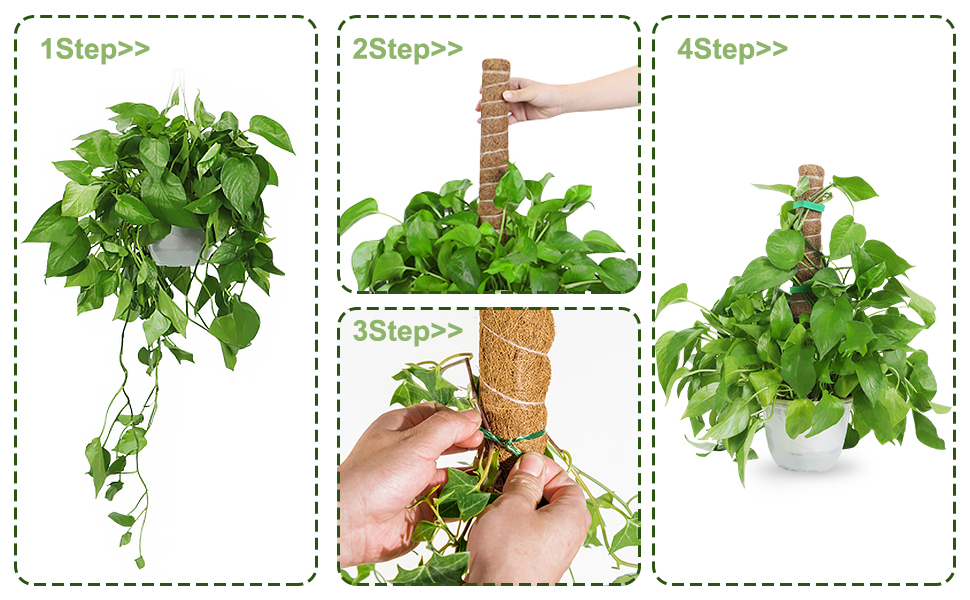 1Step>>

2Step>>

3Step>>

4Step>>