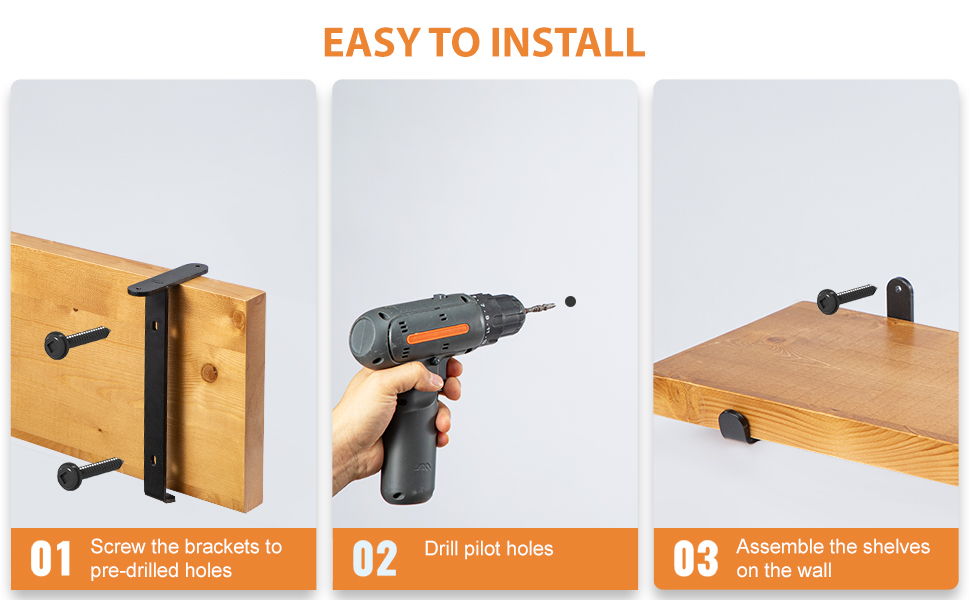 EASY TO INSTALL

01 Screw the brackets to pre-drilled holes

02 Drill pilot holes

03 Assemble the shelves on the wall