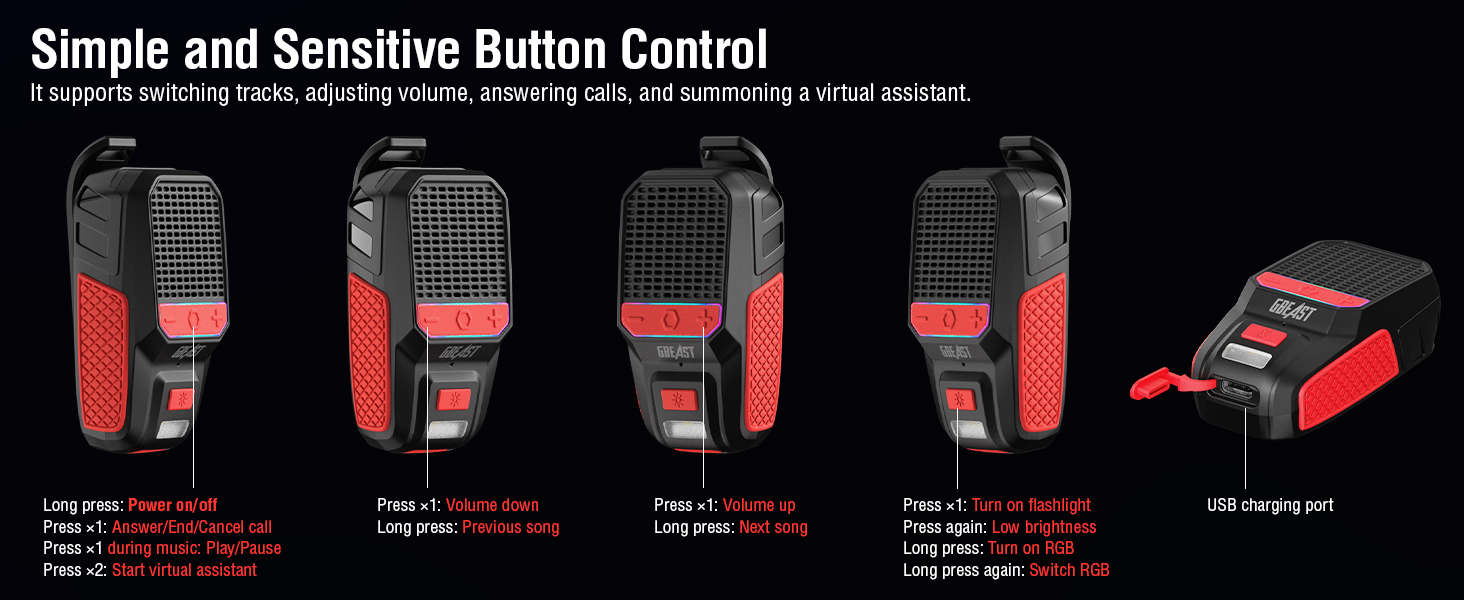 Simple and Sensitive Button Control
It supports switching tracks, adjusting volume, answering calls, and summoning a virtual assistant.

GBEAST

Long press: Power on/off
Press ×1: Answer/End/Cancel call
Press ×1 during music: Play/Pause
Press ×2: Start virtual assistant

GBEAST

Press ×1: Volume down
Long press: Previous song

GBEAST

Press ×1: Volume up
Long press: Next song

GBEAST

Press ×1: Turn on flashlight
Press again: Low brightness
Long press: Turn on RGB
Long press again: Switch RGB

GBEAST

USB charging port