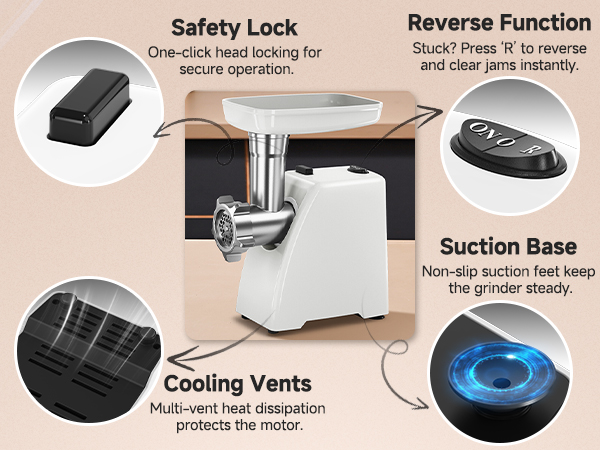 Safety Lock
One-click head locking for secure operation.

Reverse Function
Stuck? Press 'R' to reverse and clear jams instantly.

ON O R

Suction Base
Non-slip suction feet keep the grinder steady.

Cooling Vents
Multi-vent heat dissipation protects the motor.