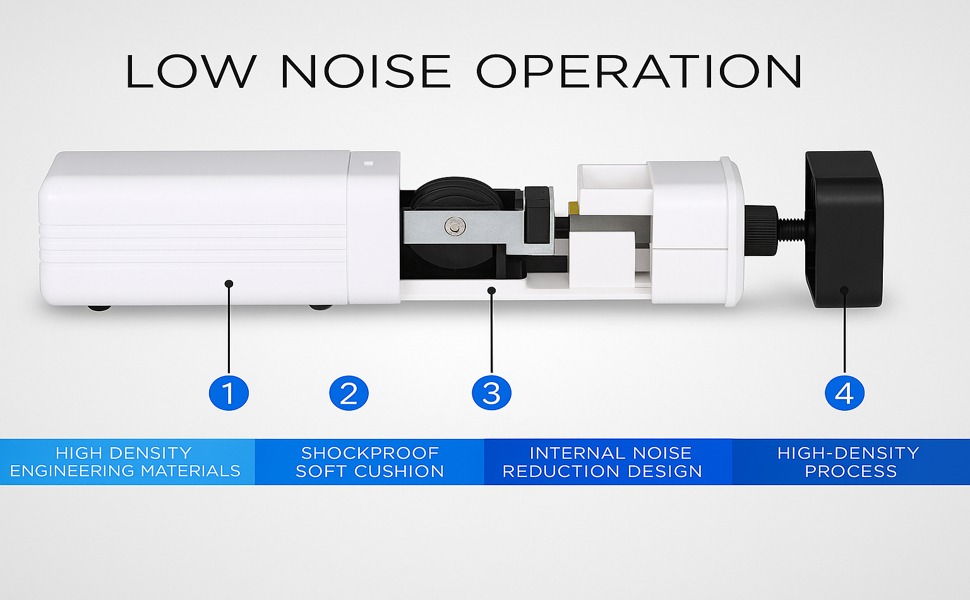 LOW NOISE OPERATION

1

2

3

4

HIGH DENSITY ENGINEERING MATERIALS

SHOCKPROOF SOFT CUSHION

INTERNAL NOISE REDUCTION DESIGN

HIGH-DENSITY PROCESS