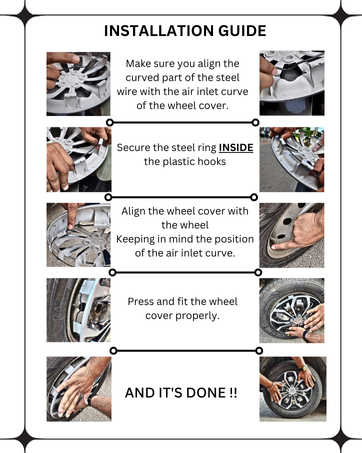 INSTALLATION GUIDE

Make sure you align the curved part of the steel wire with the air inlet curve of the wheel cover.

Secure the steel ring INSIDE the plastic hooks

Align the wheel cover with the wheel
Keeping in mind the position of the air inlet curve.

Press and fit the wheel cover properly.

AND IT'S DONE !!