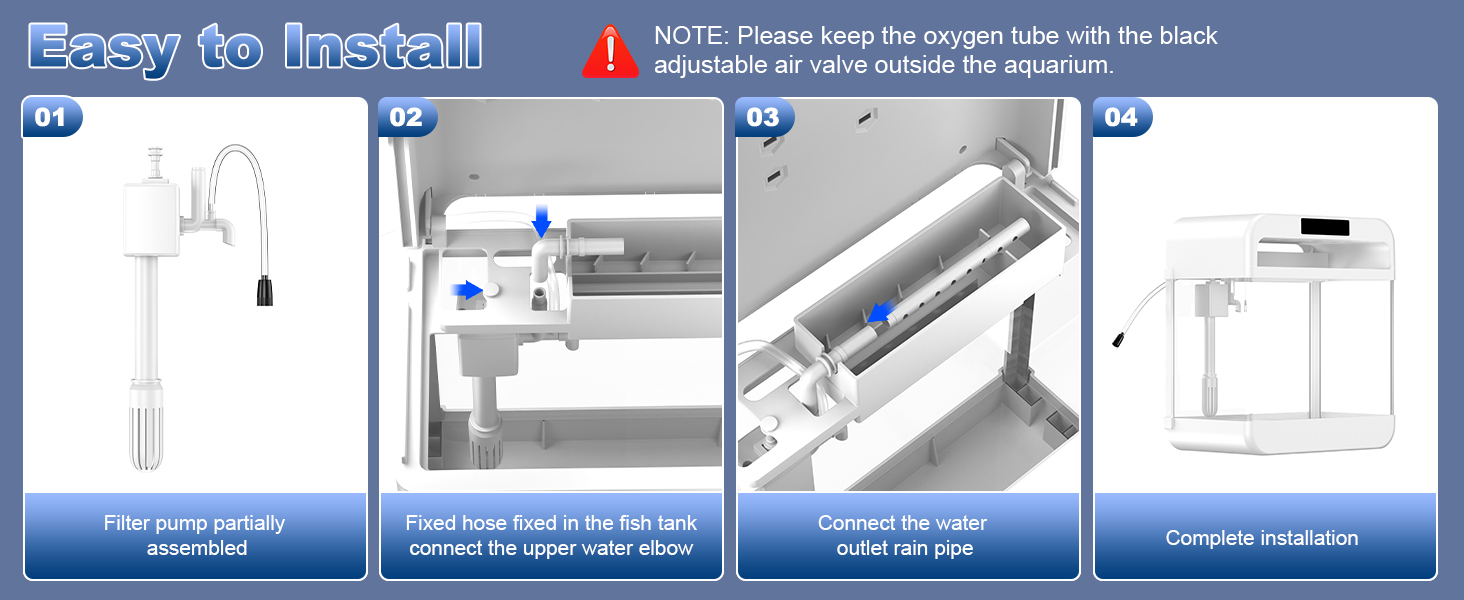 Easy to Install

NOTE: Please keep the oxygen tube with the black adjustable air valve outside the aquarium.

01

Filter pump partially assembled

02

Fixed hose fixed in the fish tank connect the upper water elbow

03

Connect the water outlet rain pipe

04

Complete installation