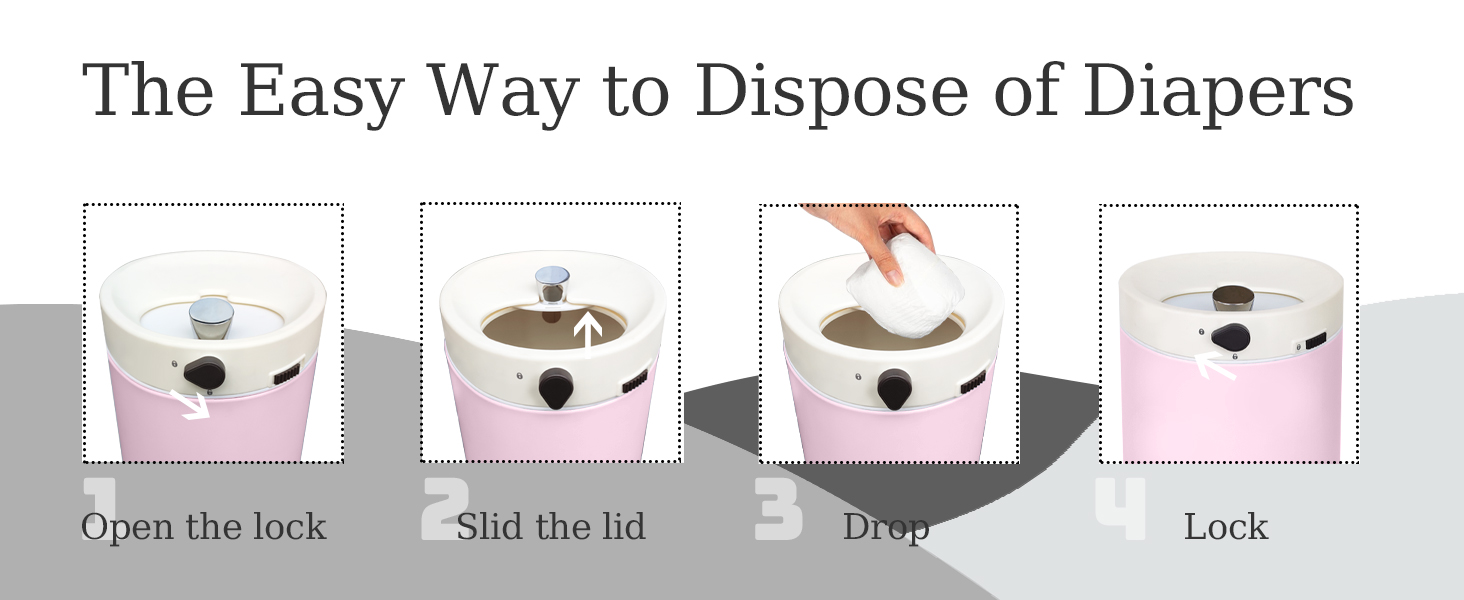 The Easy Way to Dispose of Diapers

1 Open the lock

2 Slid the lid

3 Drop

4 Lock