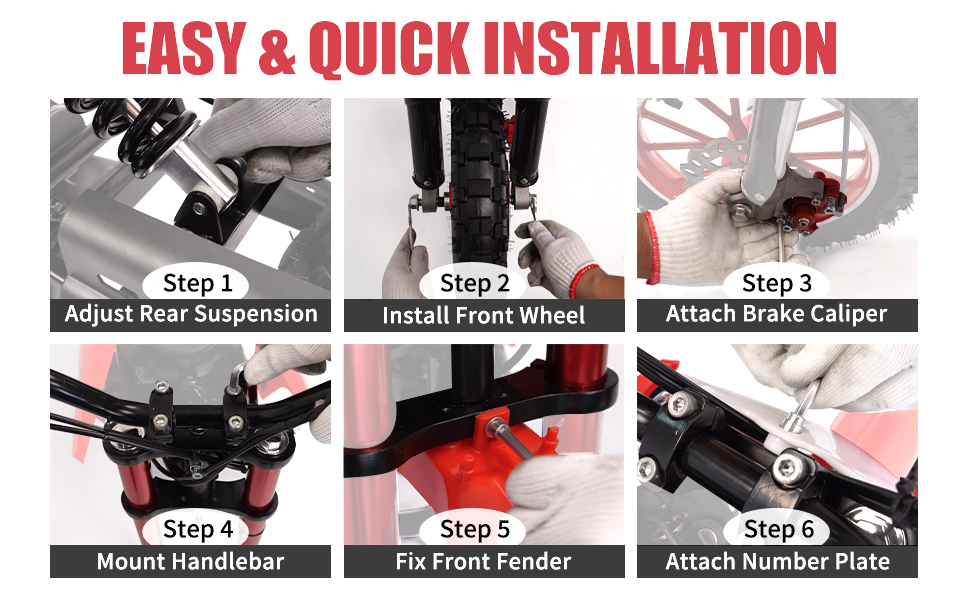 EASY & QUICK INSTALLATION

Step 1
Adjust Rear Suspension

Step 2
Install Front Wheel

Step 3
Attach Brake Caliper

Step 4
Mount Handlebar

Step 5
Fix Front Fender

Step 6
Attach Number Plate