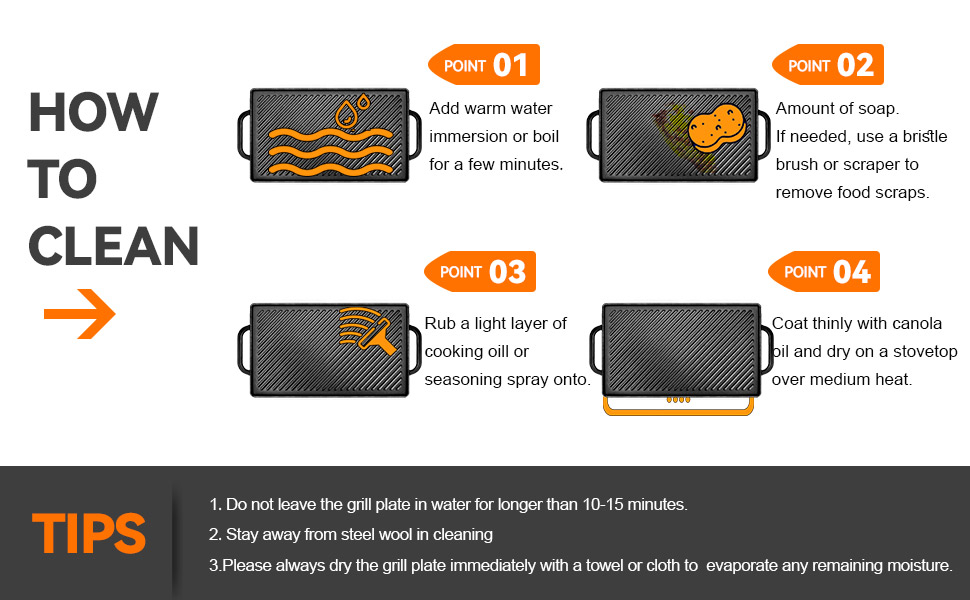 HOW TO CLEAN

POINT 01
Add warm water immersion or boil for a few minutes.

POINT 02
Amount of soap. If needed, use a bristle brush or scraper to remove food scraps.

POINT 03
Rub a light layer of cooking oill or seasoning spray onto.

POINT 04
Coat thinly with canola oil and dry on a stovetop over medium heat.

TIPS
1. Do not leave the grill plate in water for longer than 10-15 minutes.
2. Stay away from steel wool in cleaning
3.Please always dry the grill plate immediately with a towel or cloth to evaporate any remaining moisture.