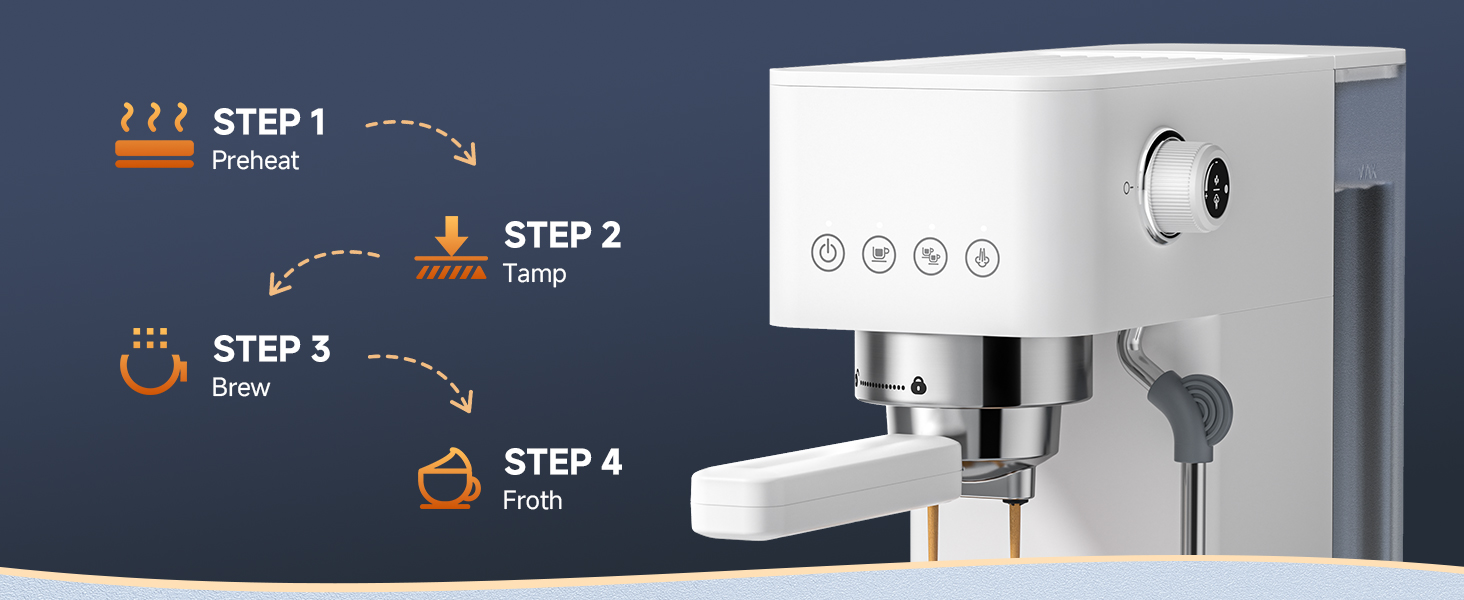 STEP 1
Preheat

STEP 2
Tamp

STEP 3
Brew

STEP 4
Froth